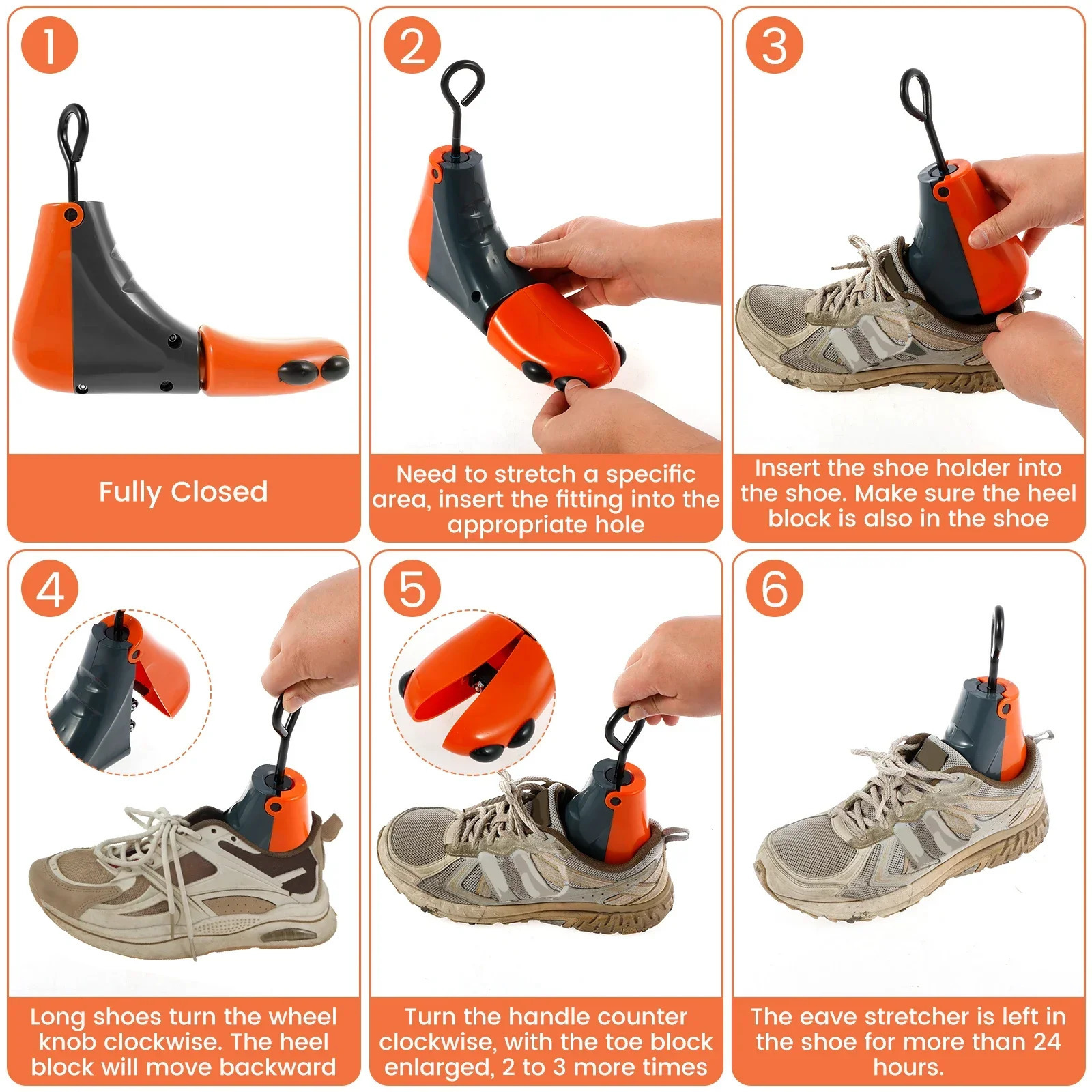 1

Fully Closed

2

Need to stretch a specific area, insert the fitting into the appropriate hole

3

Insert the shoe holder into the shoe. Make sure the heel block is also in the shoe

4

Long shoes turn the wheel knob clockwise. The heel block will move backward

5

Turn the handle counter clockwise, with the toe block enlarged, 2 to 3 more times

6

The eave stretcher is left in the shoe for more than 24 hours.