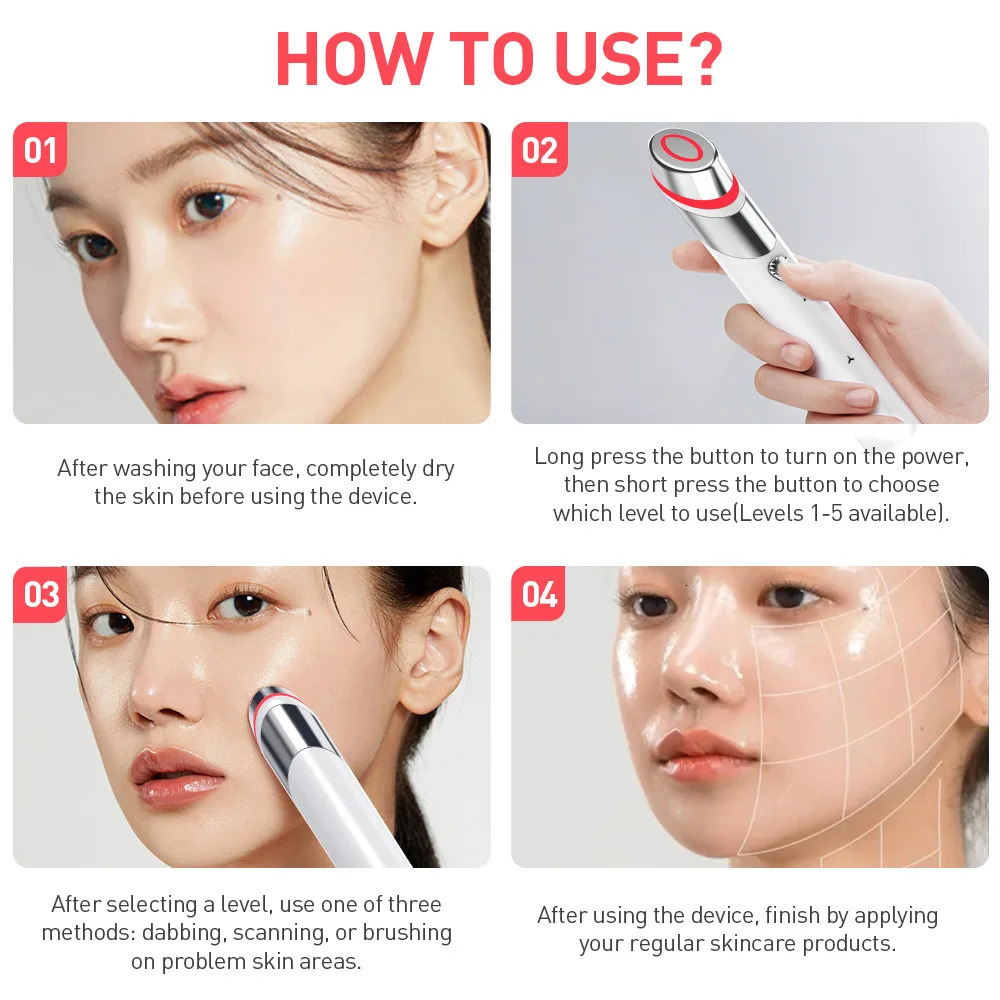 HOW TO USE?

01

After washing your face, completely dry the skin before using the device.

02

Long press the button to turn on the power, then short press the button to choose which level to use(Levels 1-5 available).

03

After selecting a level, use one of three methods: dabbing, scanning, or brushing on problem skin areas.

04

After using the device, finish by applying your regular skincare products.