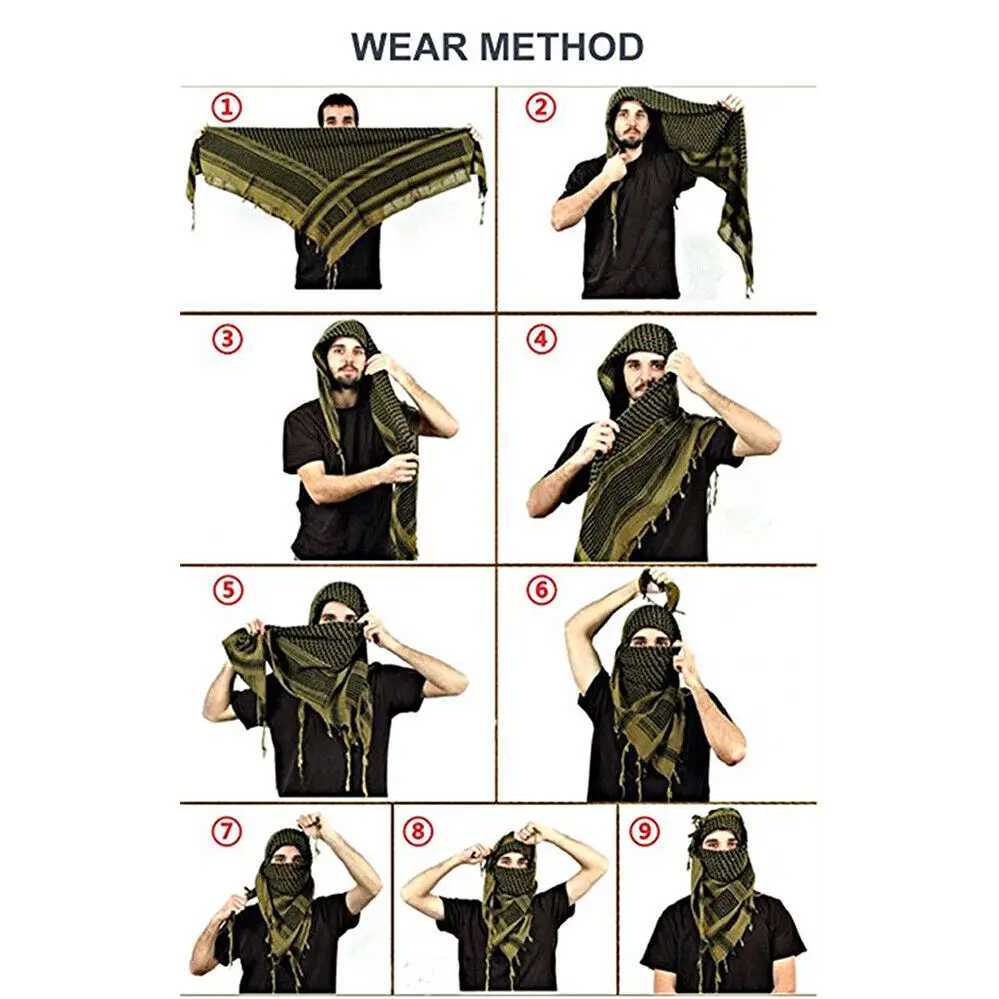 WEAR METHOD

①

②

③

④

⑤

⑥

⑦

⑧

⑨