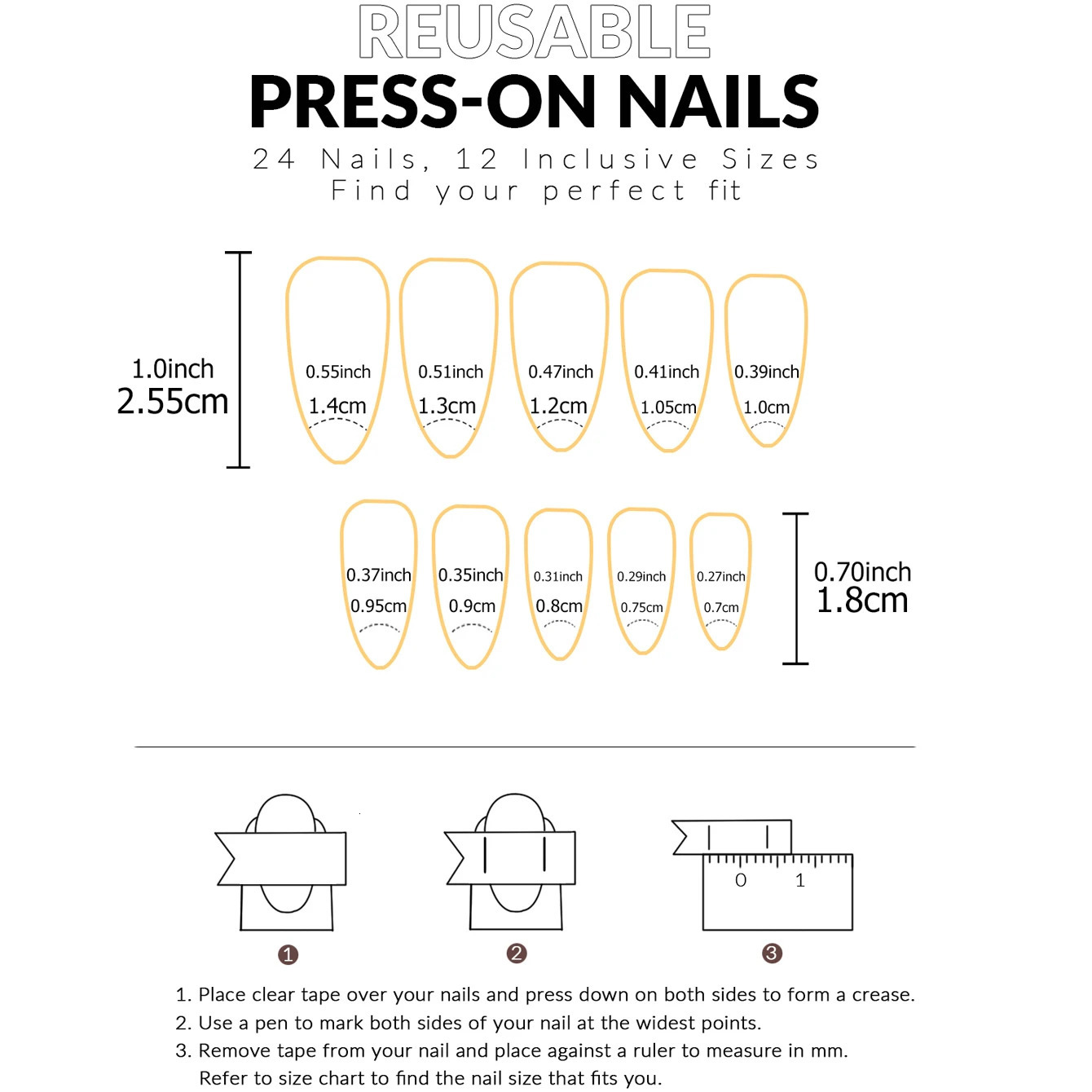 REUSABLE
PRESS-ON NAILS
24 Nails, 12 Inclusive Sizes
Find your perfect fit

1.0inch
2.55cm

0.55inch
1.4cm

0.51inch
1.3cm

0.47inch
1.2cm

0.41inch
1.05cm

0.39inch
1.0cm

0.37inch
0.95cm

0.35inch
0.9cm

0.31inch
0.8cm

0.29inch
0.75cm

0.27inch
0.7cm

0.70inch
1.8cm

0 1

1
2
3

1. Place clear tape over your nails and press down on both sides to form a crease.
2. Use a pen to mark both sides of your nail at the widest points.
3. Remove tape from your nail and place against a ruler to measure in mm.
Refer to size chart to find the nail size that fits you.