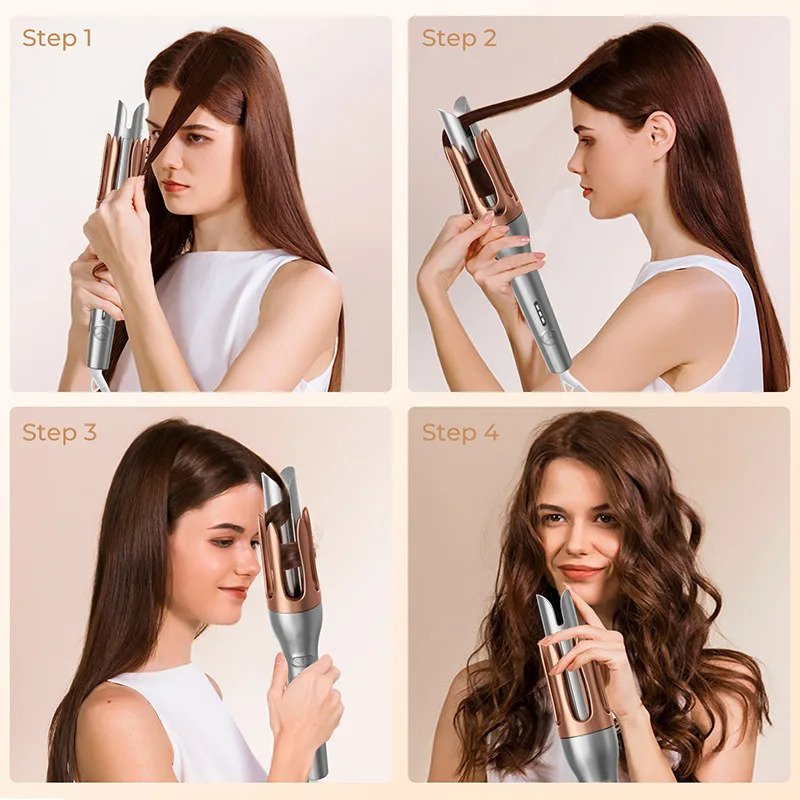 Step 1

Step 2

Step 3

Step 4