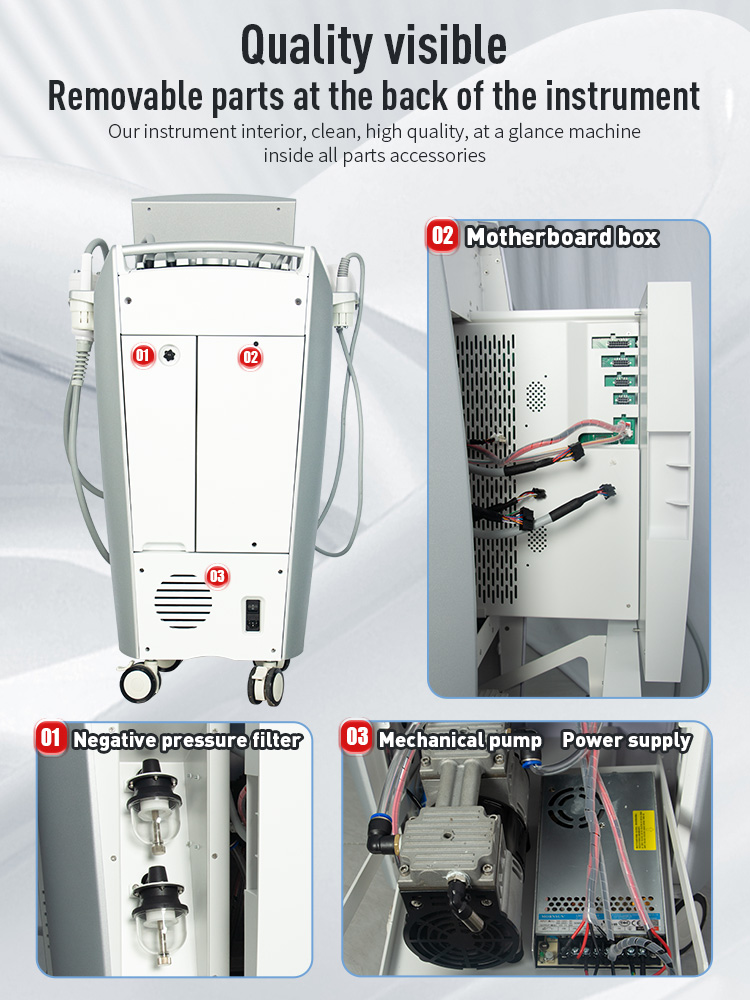 Quality visible
Removable parts at the back of the instrument
Our instrument interior, clean, high quality, at a glance machine inside all parts accessories

01
02
03

02 Motherboard box

01 Negative pressure filter

03 Mechanical pump Power supply