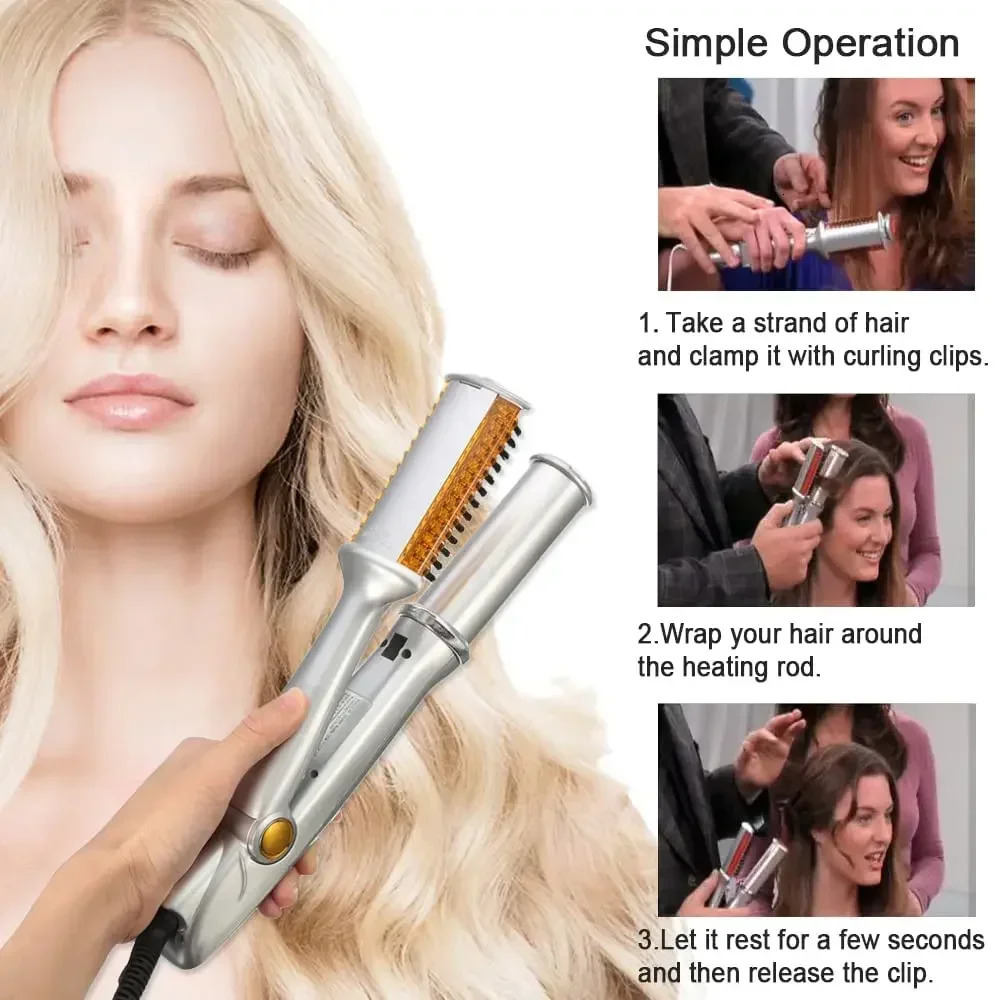 Simple Operation

1. Take a strand of hair and clamp it with curling clips.

2.Wrap your hair around the heating rod.

3.Let it rest for a few seconds and then release the clip.