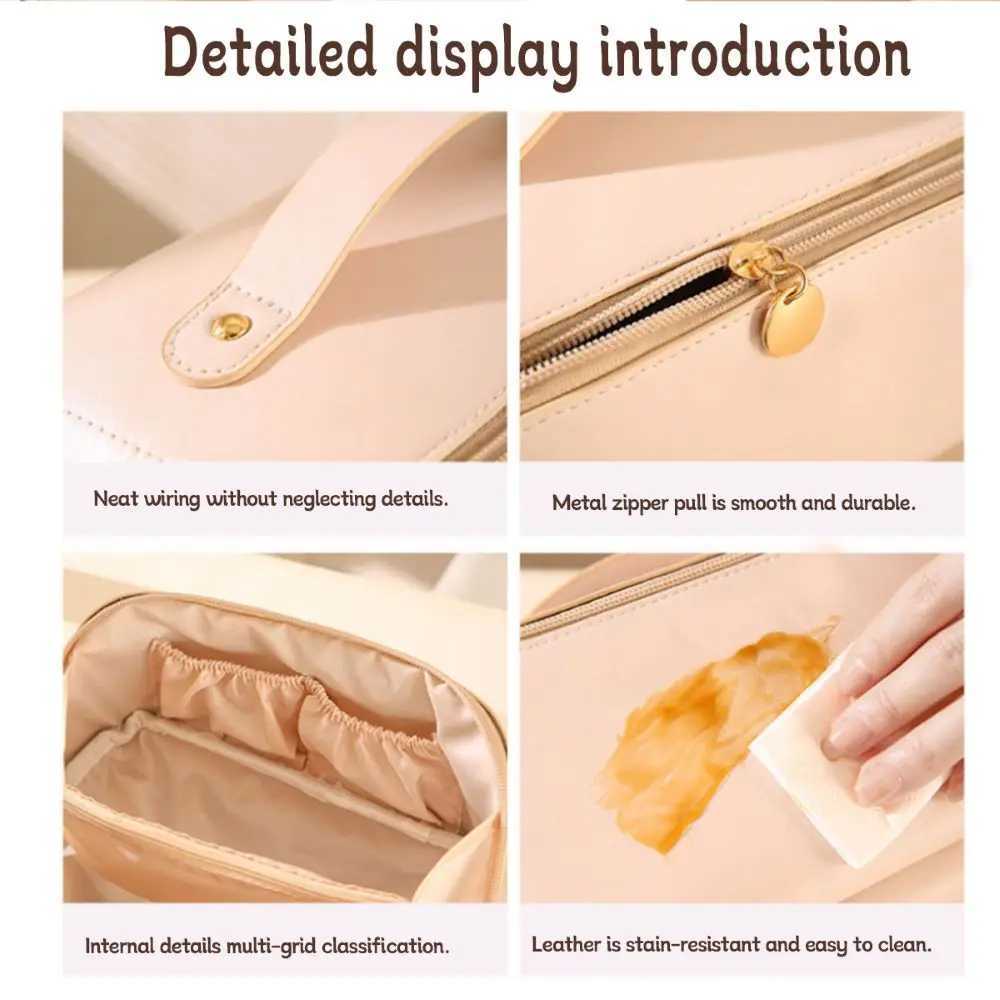 Detailed display introduction

Neat wiring without neglecting details.

Metal zipper pull is smooth and durable.

Internal details multi-grid classification.

Leather is stain-resistant and easy to clean.