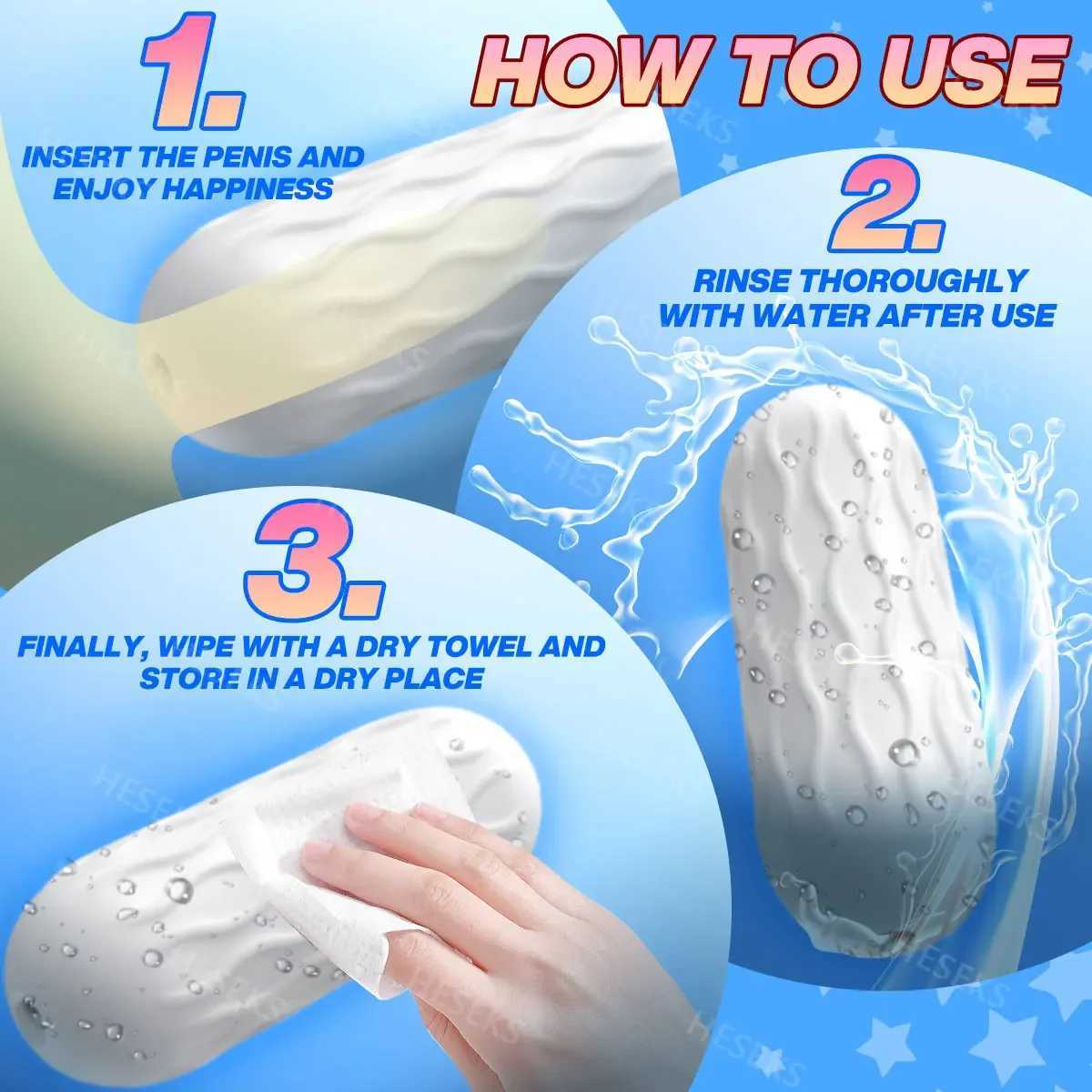 HOW TO USE

1.

INSERT THE PENIS AND ENJOY HAPPINESS

2.

RINSE THOROUGHLY WITH WATER AFTER USE

3.

FINALLY, WIPE WITH A DRY TOWEL AND STORE IN A DRY PLACE

HESEKS