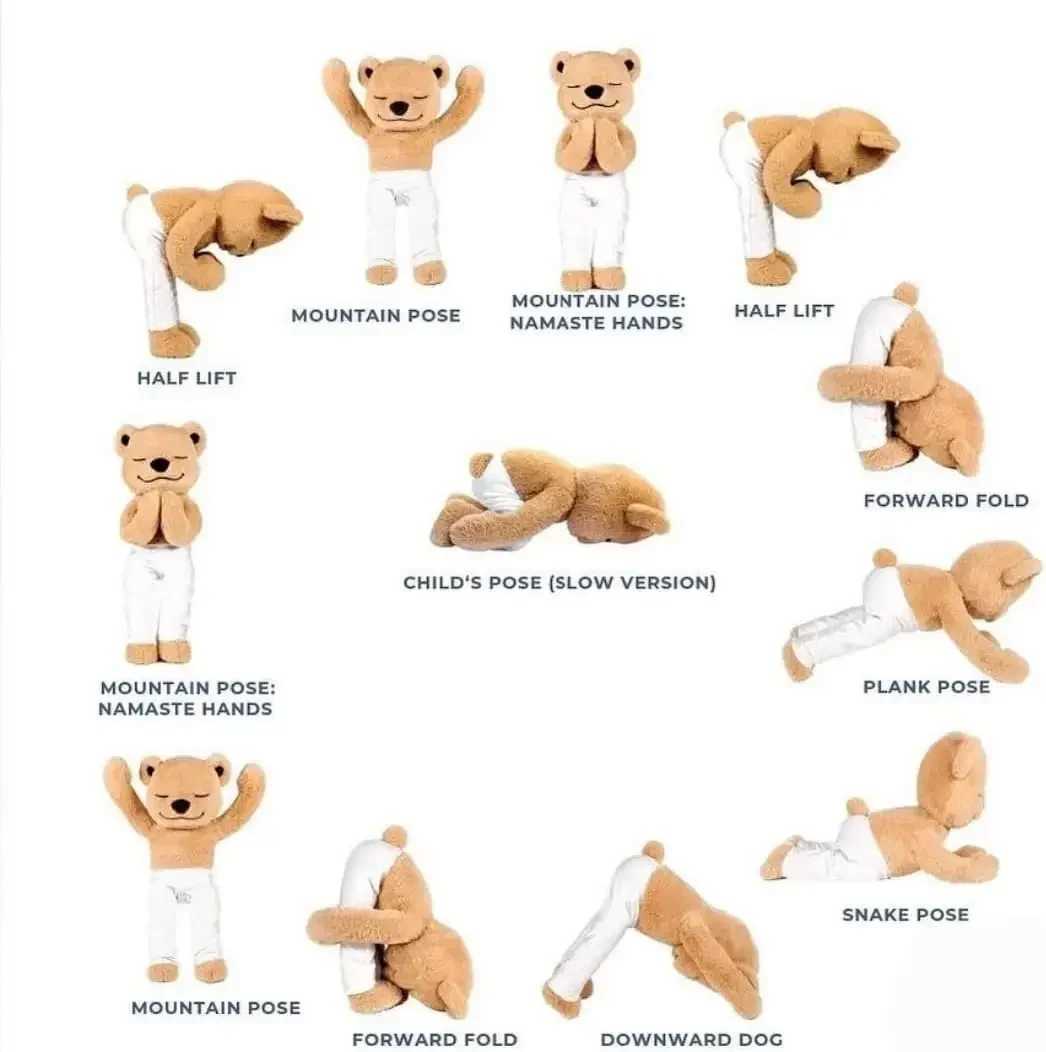 MOUNTAIN POSE

MOUNTAIN POSE: NAMASTE HANDS

HALF LIFT

HALF LIFT

FORWARD FOLD

CHILD'S POSE (SLOW VERSION)

MOUNTAIN POSE: NAMASTE HANDS

PLANK POSE

SNAKE POSE

MOUNTAIN POSE

FORWARD FOLD

DOWNWARD DOG