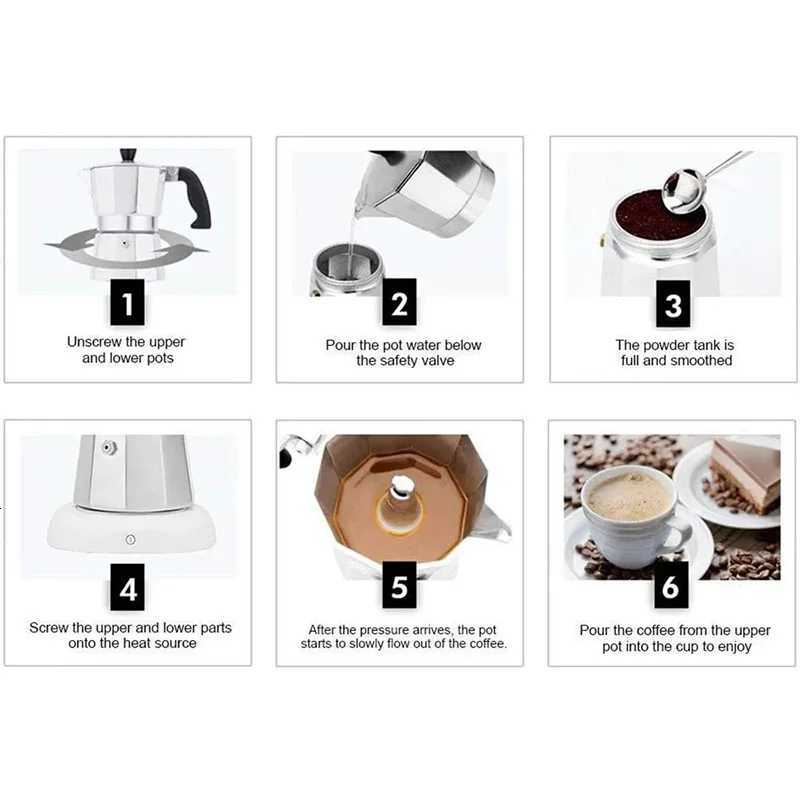 1

Unscrew the upper and lower pots

2

Pour the pot water below the safety valve

3

The powder tank is full and smoothed

4

Screw the upper and lower parts onto the heat source

5

After the pressure arrives, the pot starts to slowly flow out of the coffee.

6

Pour the coffee from the upper pot into the cup to enjoy