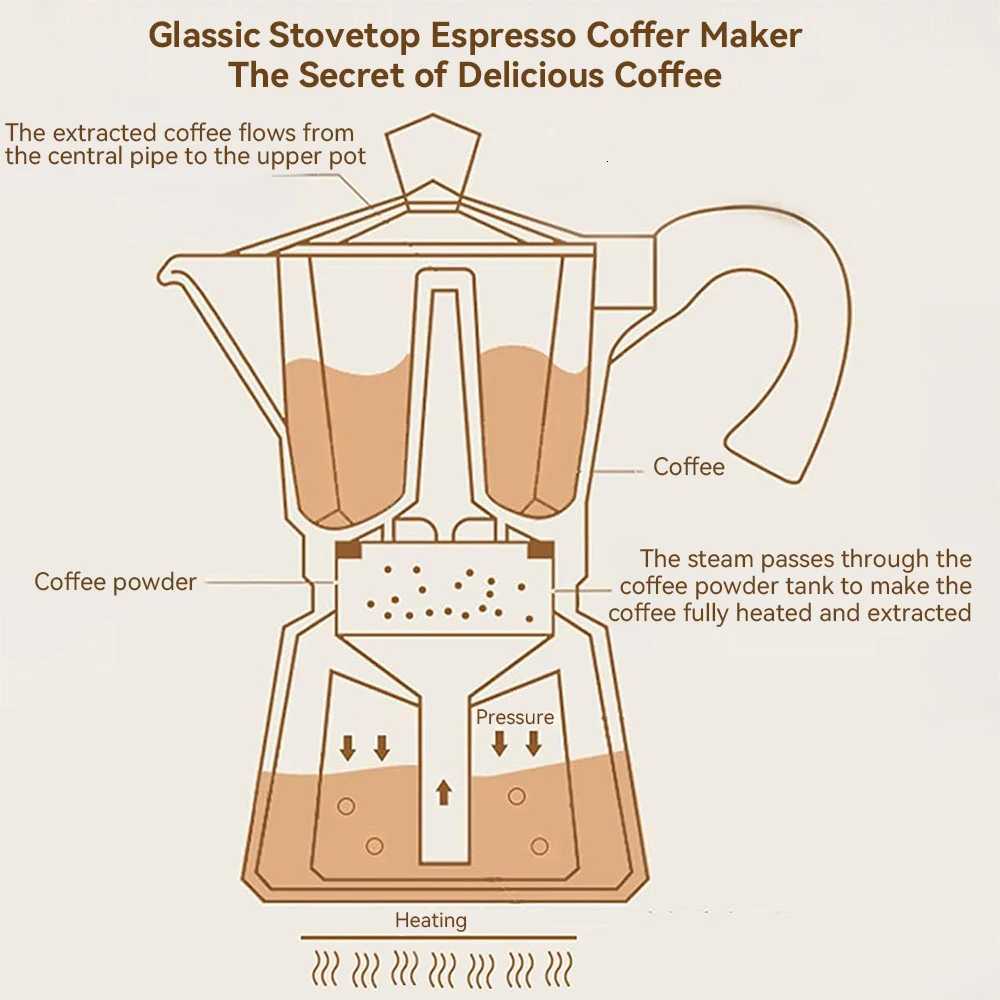 Glassic Stovetop Espresso Coffer Maker
The Secret of Delicious Coffee

The extracted coffee flows from the central pipe to the upper pot

Coffee

Coffee powder

The steam passes through the coffee powder tank to make the coffee fully heated and extracted

Pressure

Heating