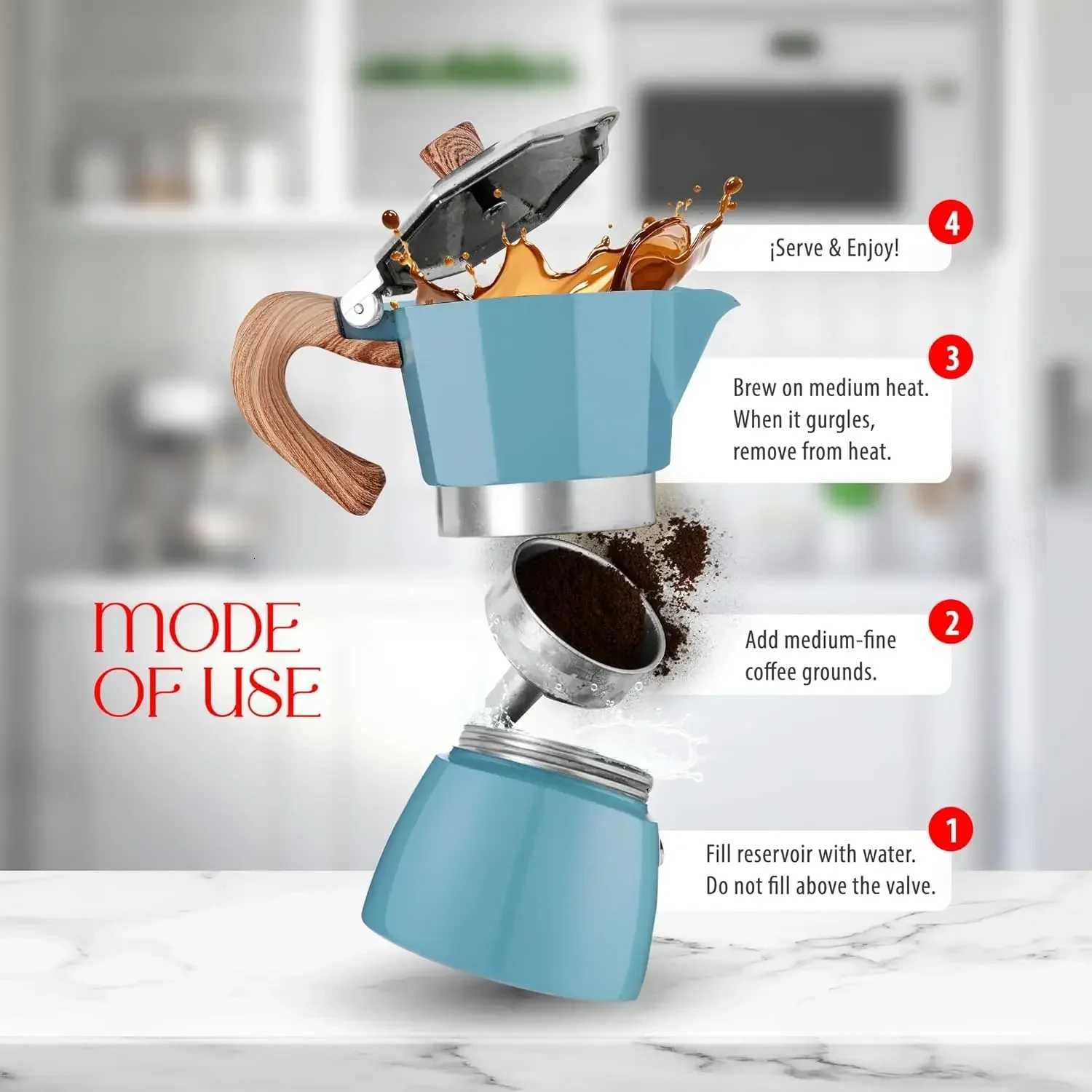 MODE OF USE

4
¡Serve & Enjoy!

3
Brew on medium heat. When it gurgles, remove from heat.

2
Add medium-fine coffee grounds.

1
Fill reservoir with water. Do not fill above the valve.