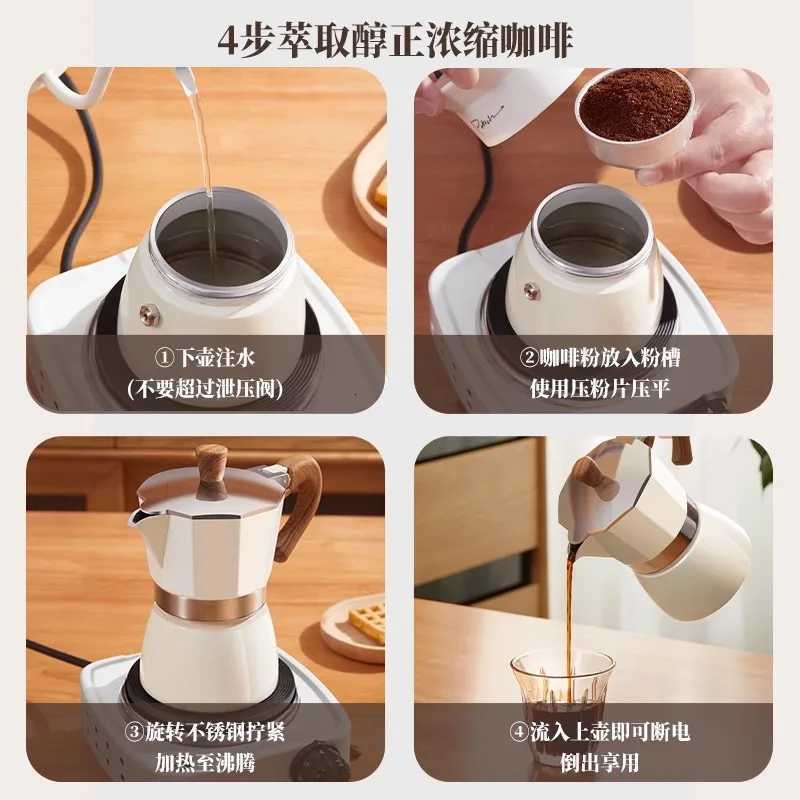 4步萃取醇正浓缩咖啡

①下壶注水
(不要超过泄压阀)

②咖啡粉放入粉槽
使用压粉片压平

③旋转不锈钢拧紧
加热至沸腾

④流入上壶即可断电
倒出享用