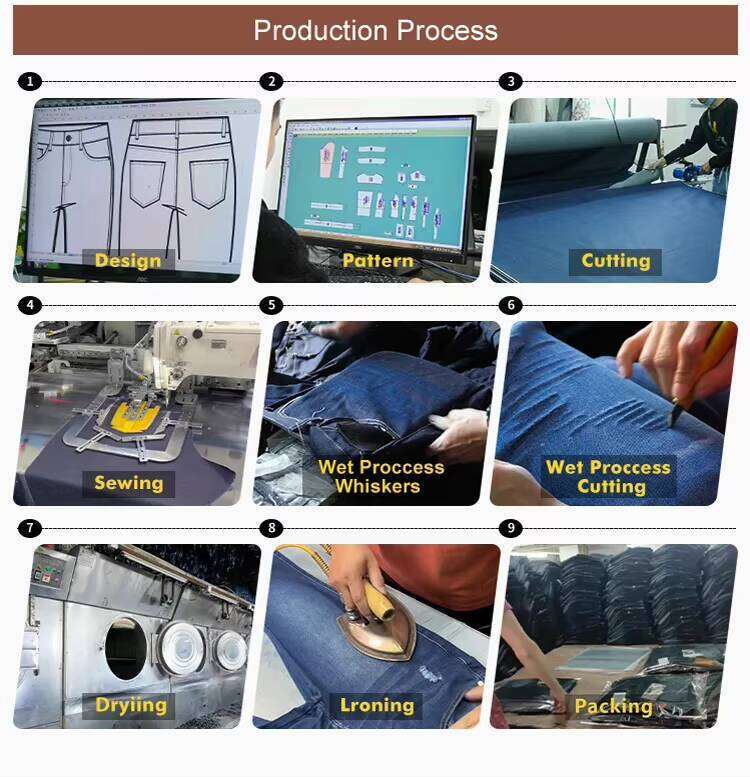 Production Process

1

Design

2

Pattern

3

Cutting

4

Sewing

5

Wet Proccess Whiskers

6

Wet Proccess Cutting

7

Dryiing

8

Lroning

9

Packing