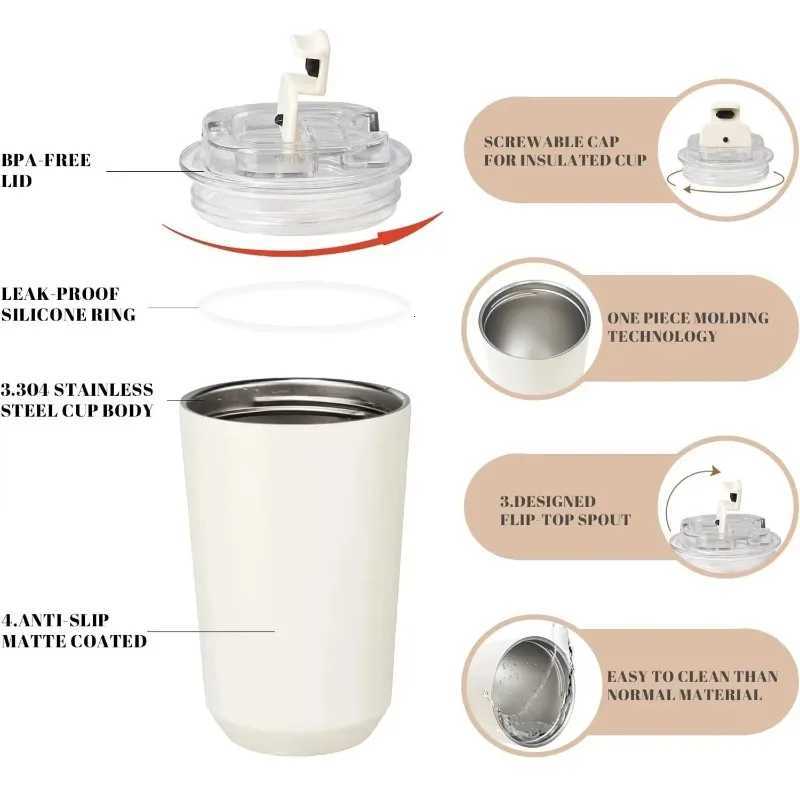 BPA-FREE LID

LEAK-PROOF SILICONE RING

3.304 STAINLESS STEEL CUP BODY

4.ANTI-SLIP MATTE COATED

SCREWABLE CAP FOR INSULATED CUP

ONE PIECE MOLDING TECHNOLOGY

3.DESIGNED FLIP-TOP SPOUT

EASY TO CLEAN THAN NORMAL MATERIAL