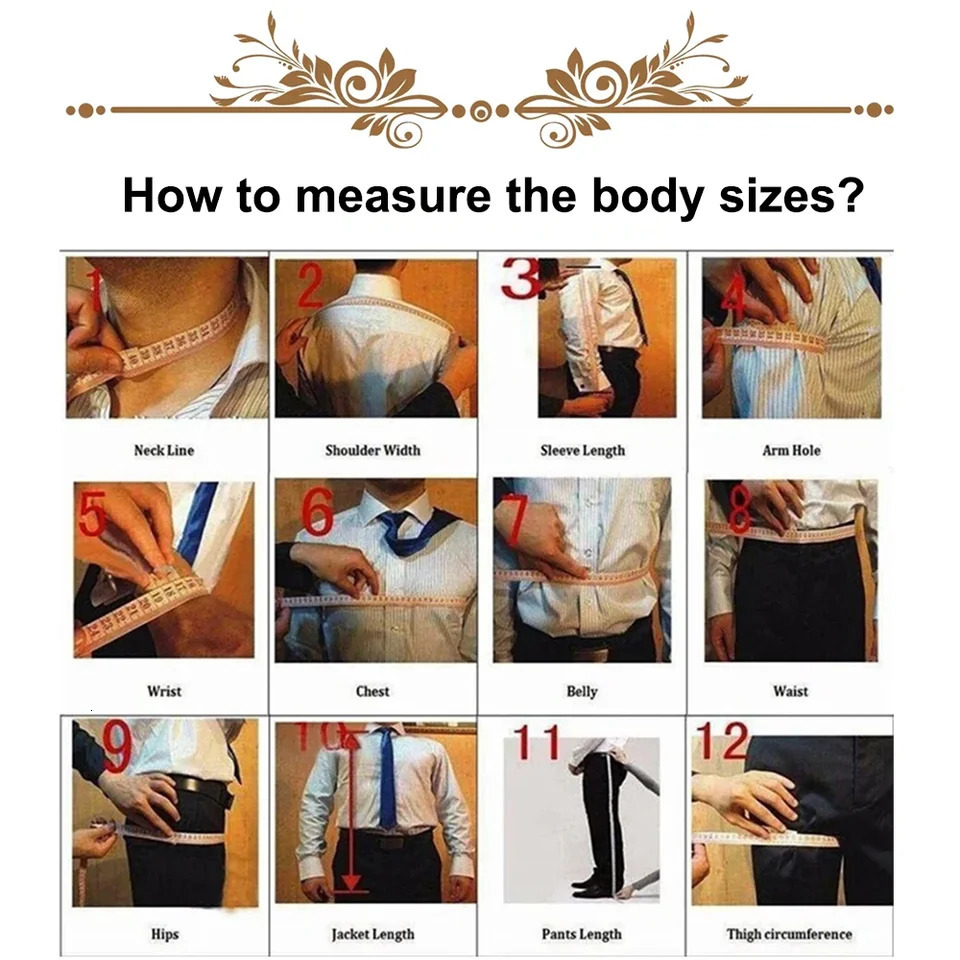 How to measure the body sizes?

1 Neck Line
2 Shoulder Width
3 Sleeve Length
4 Arm Hole
5 Wrist
6 Chest
7 Belly
8 Waist
9 Hips
10 Jacket Length
11 Pants Length
12 Thigh circumference