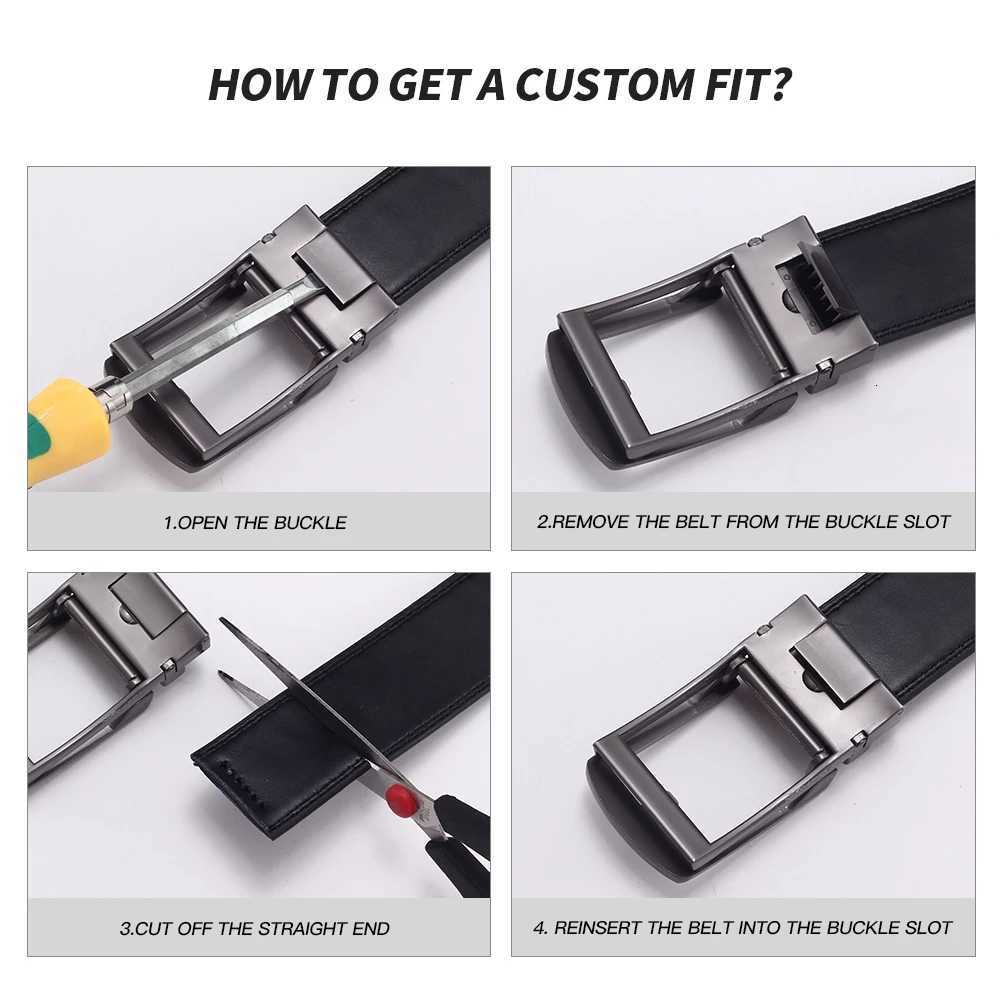 HOW TO GET A CUSTOM FIT?

1.OPEN THE BUCKLE

2.REMOVE THE BELT FROM THE BUCKLE SLOT

3.CUT OFF THE STRAIGHT END

4. REINSERT THE BELT INTO THE BUCKLE SLOT