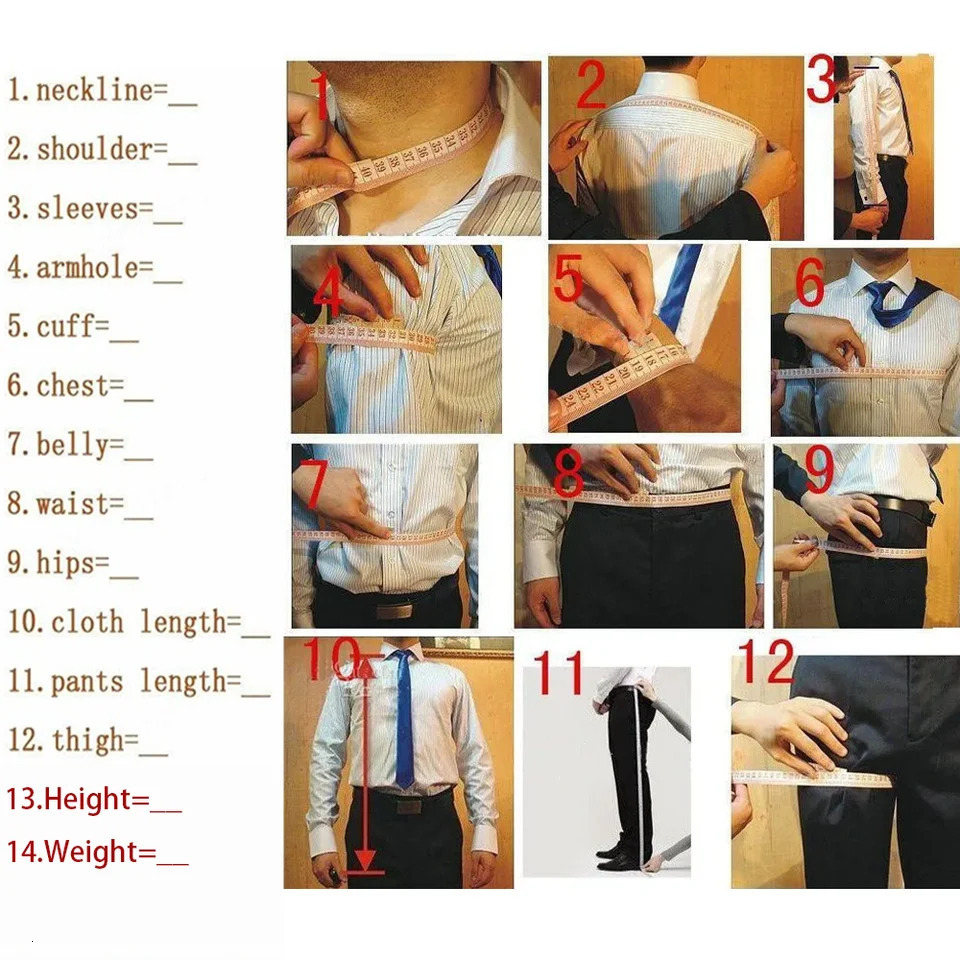 1. neckline=__
2. shoulder=__
3. sleeves=__
4. armhole=__
5. cuff=__
6. chest=__
7. belly=__
8. waist=__
9. hips=__
10. cloth length=__
11. pants length=__
12. thigh=__
13.Height=__
14.Weight=__

1
2
3
4
5
6
7
8
9
10
11
12