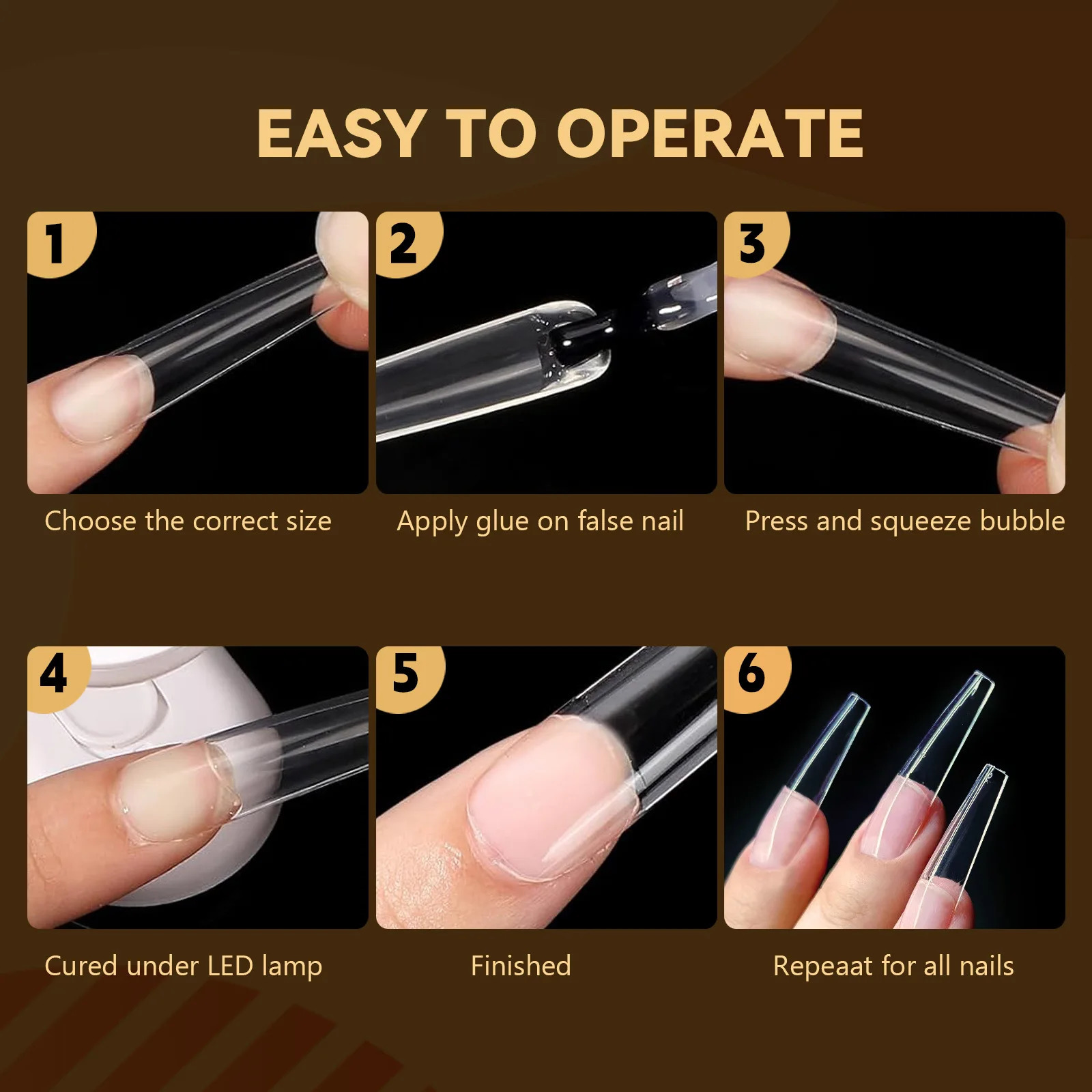 EASY TO OPERATE

1

Choose the correct size

2

Apply glue on false nail

3

Press and squeeze bubble

4

Cured under LED lamp

5

Finished

6

Repeaat for all nails