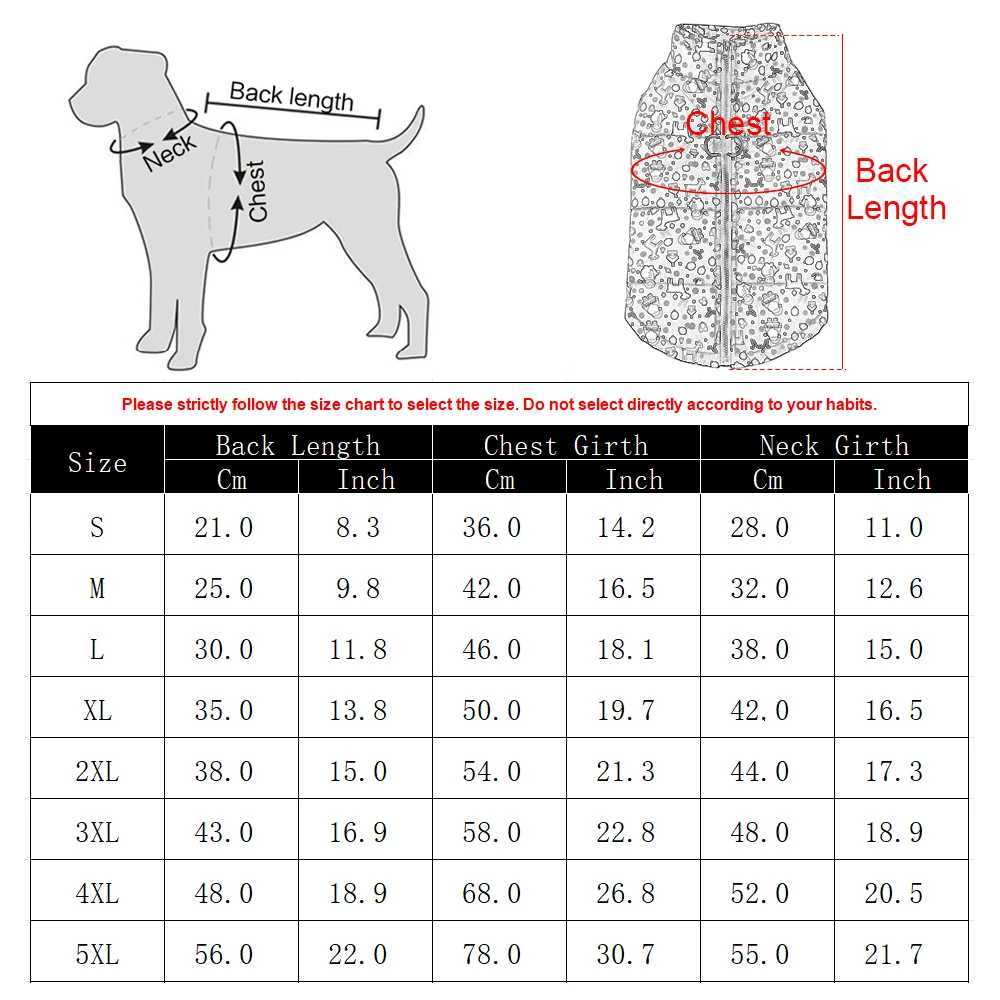 Back length

Neck

Chest

Chest

Back Length

Please strictly follow the size chart to select the size. Do not select directly according to your habits.

| Size | Back Length Cm | Back Length Inch | Chest Girth Cm | Chest Girth Inch | Neck Girth Cm | Neck Girth Inch |
|---|---|---|---|---|---|---|
| S | 21.0 | 8.3 | 36.0 | 14.2 | 28.0 | 11.0 |
| M | 25.0 | 9.8 | 42.0 | 16.5 | 32.0 | 12.6 |
| L | 30.0 | 11.8 | 46.0 | 18.1 | 38.0 | 15.0 |
| XL | 35.0 | 13.8 | 50.0 | 19.7 | 42.0 | 16.5 |
| 2XL | 38.0 | 15.0 | 54.0 | 21.3 | 44.0 | 17.3 |
| 3XL | 43.0 | 16.9 | 58.0 | 22.8 | 48.0 | 18.9 |
| 4XL | 48.0 | 18.9 | 68.0 | 26.8 | 52.0 | 20.5 |
| 5XL | 56.0 | 22.0 | 78.0 | 30.7 | 55.0 | 21.7 |