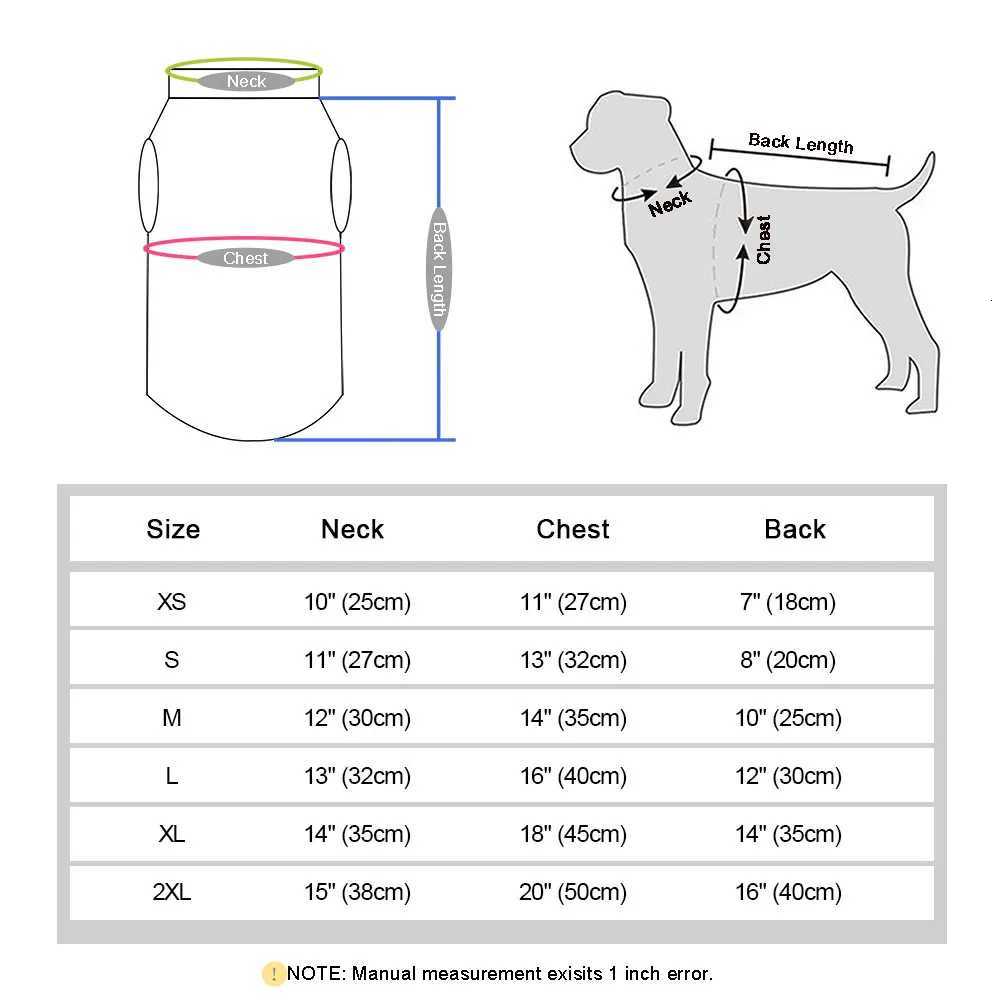 Neck
Chest
Back Length

Back Length
Neck
Chest

| Size | Neck | Chest | Back |
|---|---|---|---|
| XS | 10" (25cm) | 11" (27cm) | 7" (18cm) |
| S | 11" (27cm) | 13" (32cm) | 8" (20cm) |
| M | 12" (30cm) | 14" (35cm) | 10" (25cm) |
| L | 13" (32cm) | 16" (40cm) | 12" (30cm) |
| XL | 14" (35cm) | 18" (45cm) | 14" (35cm) |
| 2XL | 15" (38cm) | 20" (50cm) | 16" (40cm) |

! NOTE: Manual measurement exisits 1 inch error.