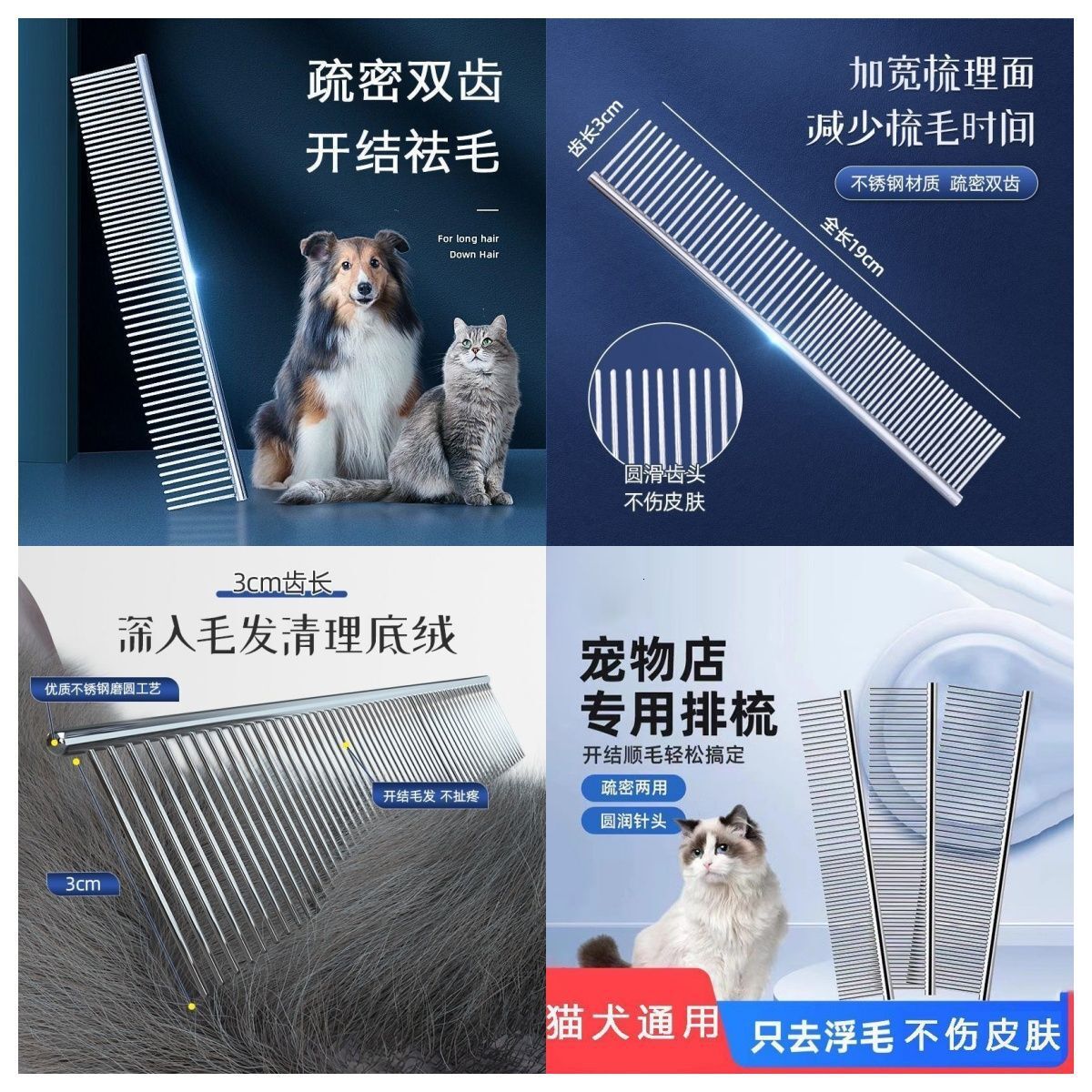 疏密双齿
开结祛毛

For long hair
Down Hair

加宽梳理面
减少梳毛时间

不锈钢材质 疏密双齿

齿长3cm

全长19cm

圆滑齿头
不伤皮肤

3cm齿长
深入毛发清理底绒

优质不锈钢磨圆工艺

开结毛发 不扯疼

3cm

宠物店
专用排梳

开结顺毛轻松搞定

疏密两用

圆润针头

猫犬通用

只去浮毛 不伤皮肤