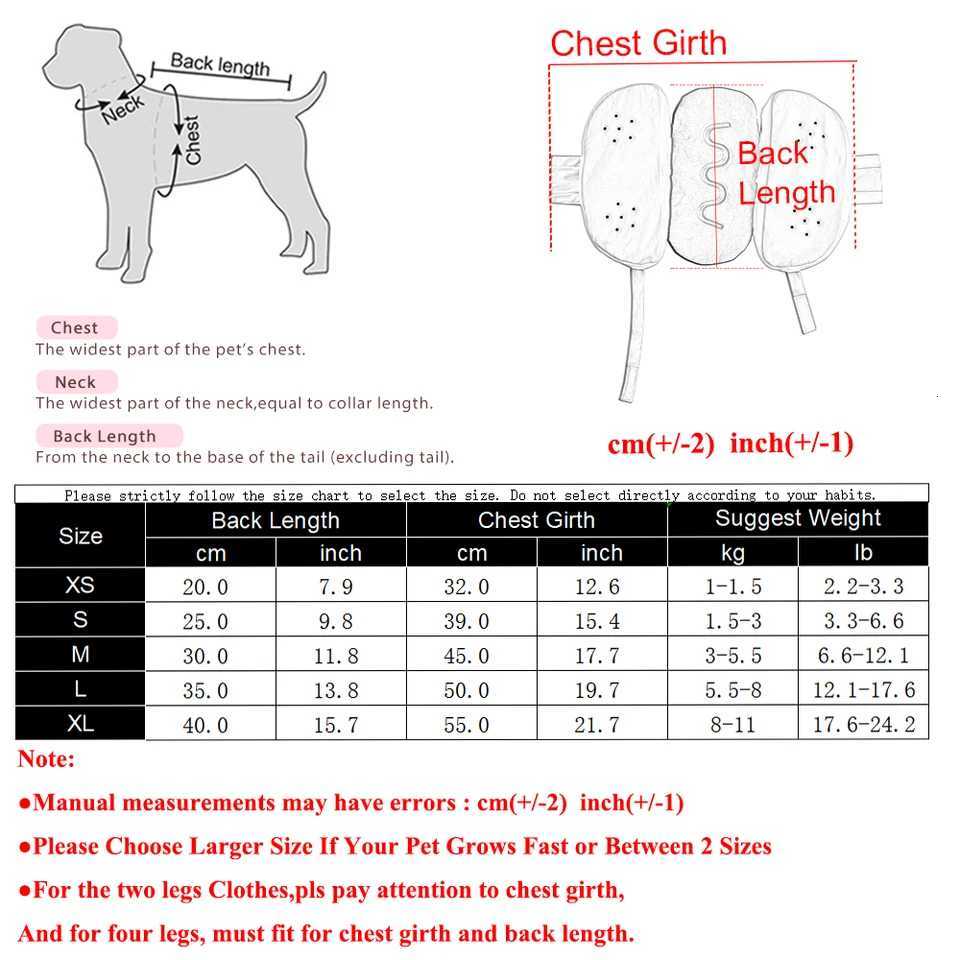 Back length
Neck
Chest

Chest Girth
Back Length

Chest
The widest part of the pet's chest.

Neck
The widest part of the neck,equal to collar length.

Back Length
From the neck to the base of the tail (excluding tail).

cm(+/-2) inch(+/-1)

Please strictly follow the size chart to select the size. Do not select directly according to your habits.

| Size | Back Length cm | Back Length inch | Chest Girth cm | Chest Girth inch | Suggest Weight kg | Suggest Weight lb |
|---|---|---|---|---|---|---|
| XS | 20.0 | 7.9 | 32.0 | 12.6 | 1-1.5 | 2.2-3.3 |
| S | 25.0 | 9.8 | 39.0 | 15.4 | 1.5-3 | 3.3-6.6 |
| M | 30.0 | 11.8 | 45.0 | 17.7 | 3-5.5 | 6.6-12.1 |
| L | 35.0 | 13.8 | 50.0 | 19.7 | 5.5-8 | 12.1-17.6 |
| XL | 40.0 | 15.7 | 55.0 | 21.7 | 8-11 | 17.6-24.2 |

Note:

●Manual measurements may have errors : cm(+/-2) inch(+/-1)

●Please Choose Larger Size If Your Pet Grows Fast or Between 2 Sizes

●For the two legs Clothes,pls pay attention to chest girth,

And for four legs, must fit for chest girth and back length.