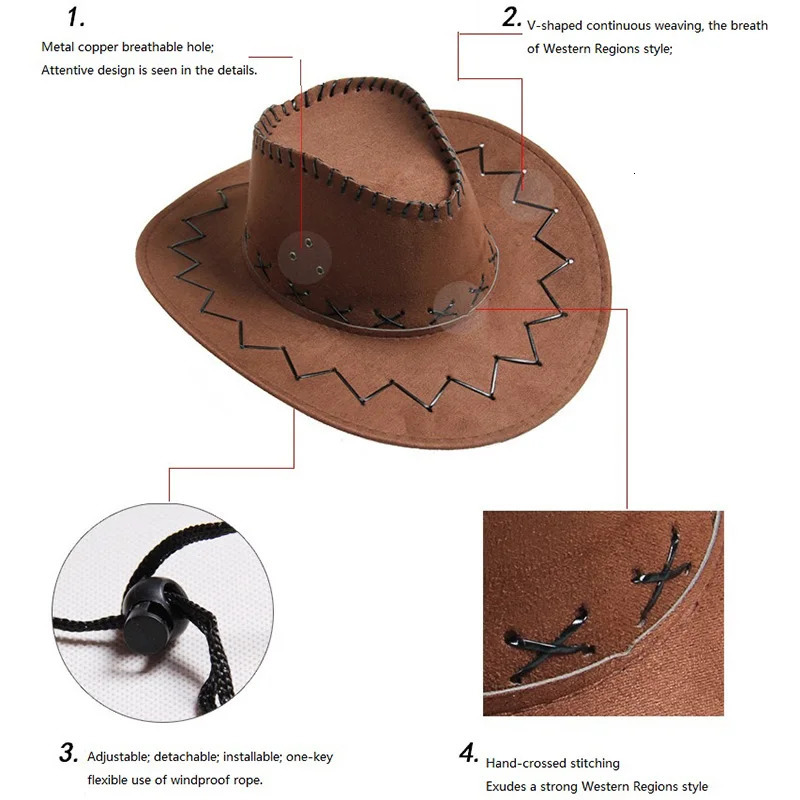 1.
Metal copper breathable hole;
Attentive design is seen in the details.

2. V-shaped continuous weaving, the breath of Western Regions style;

3. Adjustable; detachable; installable; one-key flexible use of windproof rope.

4. Hand-crossed stitching
Exudes a strong Western Regions style