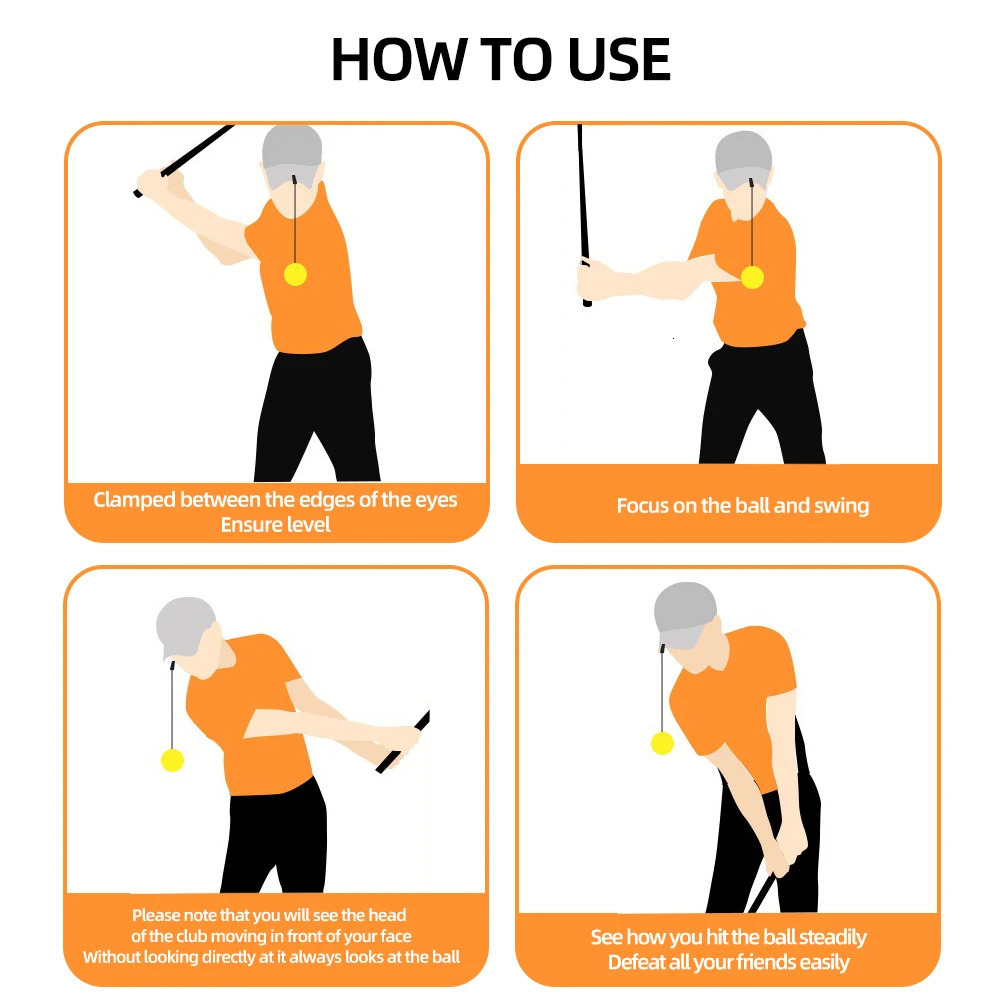 HOW TO USE

Clamped between the edges of the eyes
Ensure level

Focus on the ball and swing

Please note that you will see the head of the club moving in front of your face
Without looking directly at it always looks at the ball

See how you hit the ball steadily
Defeat all your friends easily