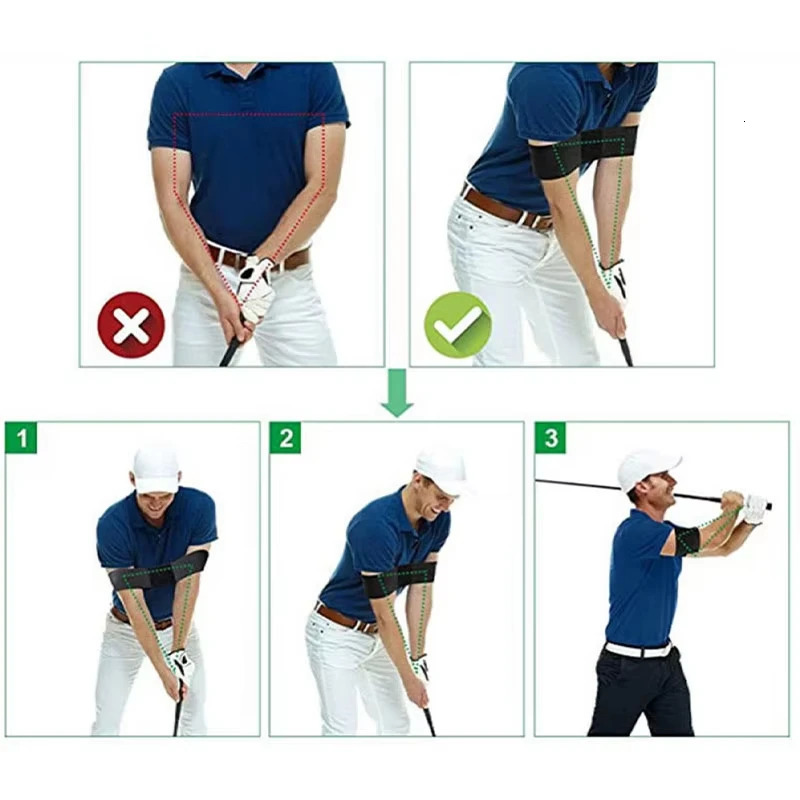 1

2

3