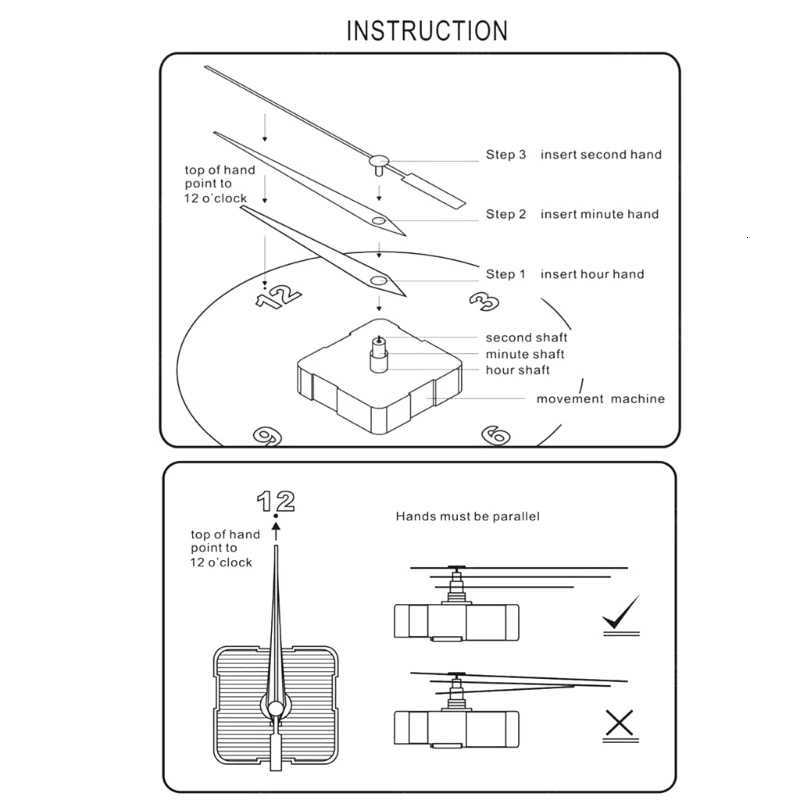 INSTRUCTION

top of hand point to 12 o'clock

Step 3 insert second hand

Step 2 insert minute hand

Step 1 insert hour hand

12

3

second shaft
minute shaft
hour shaft

movement machine

9

6

12

top of hand point to 12 o'clock

Hands must be parallel