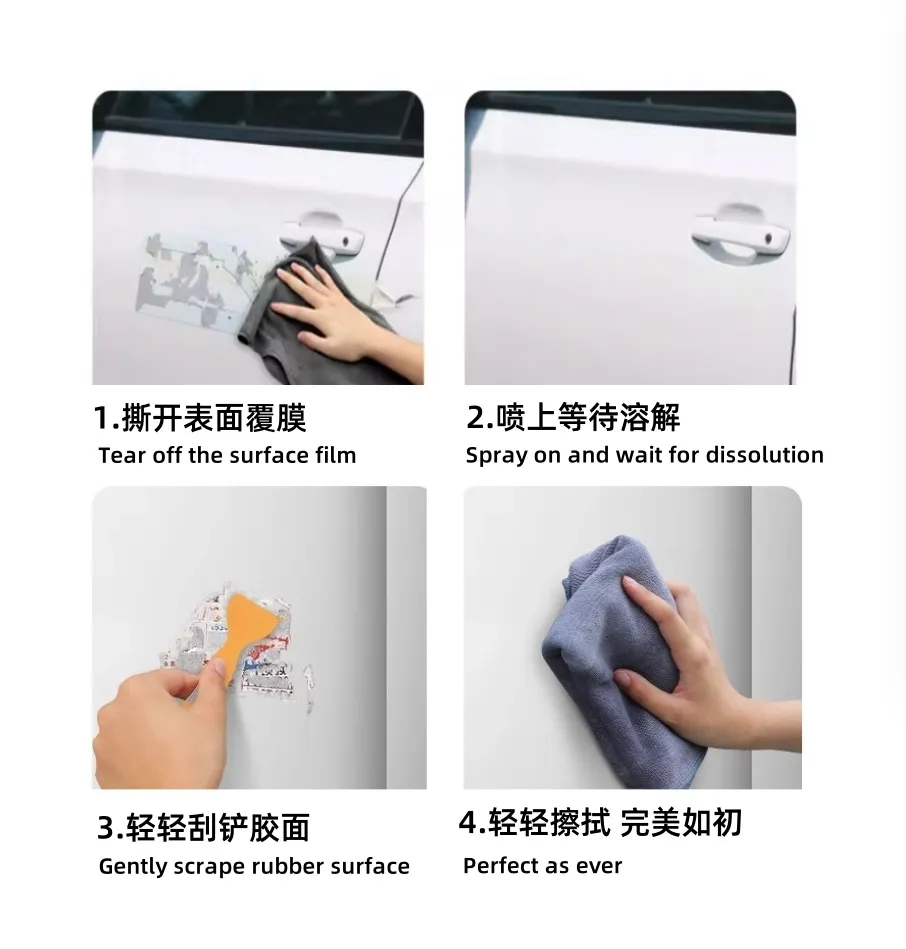 1.撕开表面覆膜
Tear off the surface film

2.喷上等待溶解
Spray on and wait for dissolution

3.轻轻刮铲胶面
Gently scrape rubber surface

4.轻轻擦拭 完美如初
Perfect as ever