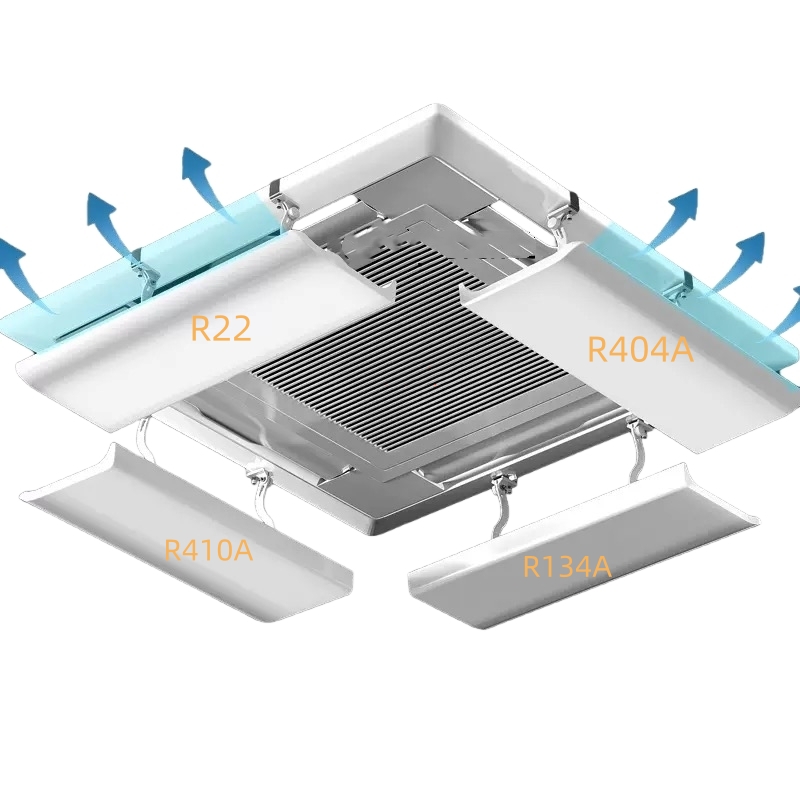 R22

R404A

R410A

R134A