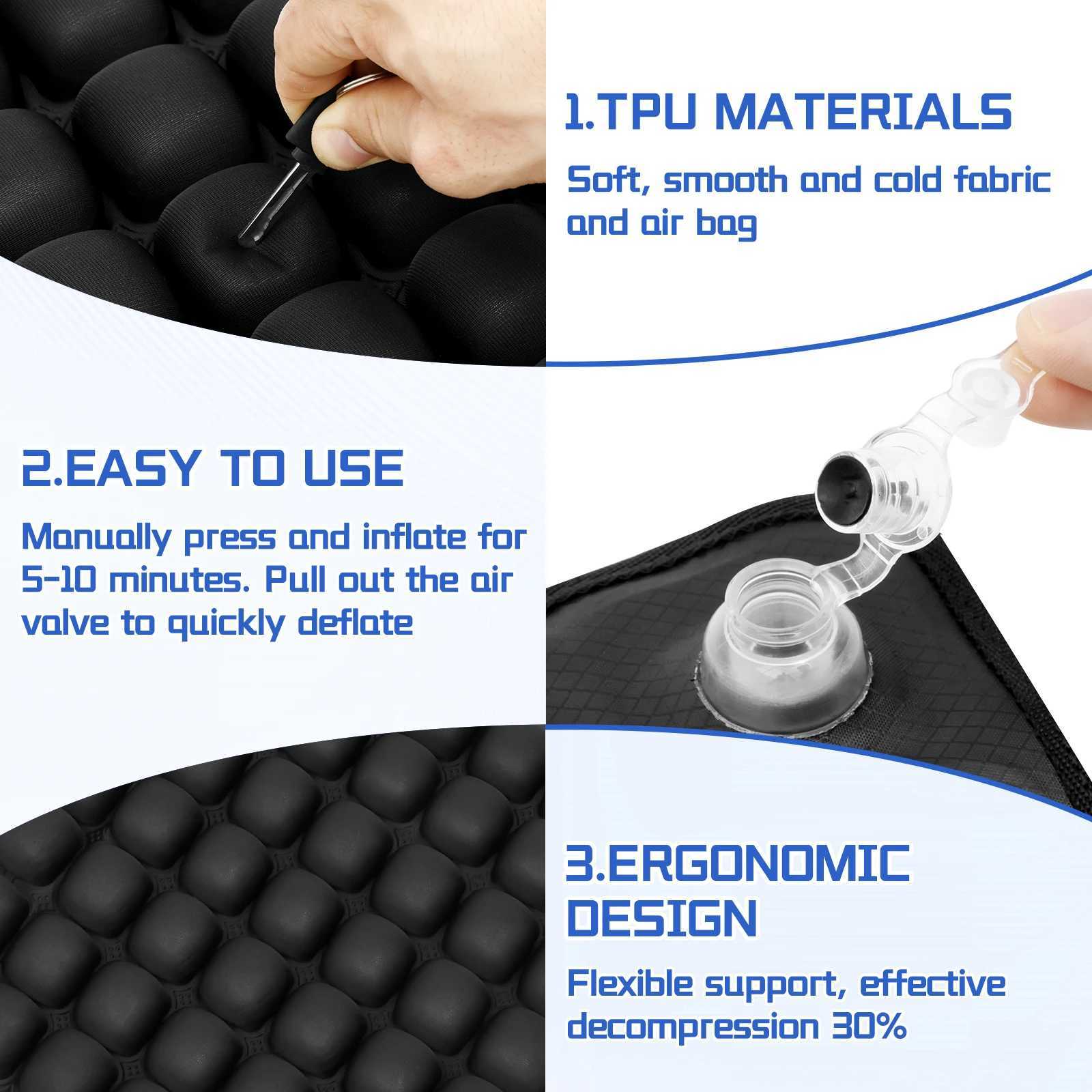 1.TPU MATERIALS

Soft, smooth and cold fabric and air bag

2.EASY TO USE

Manually press and inflate for 5-10 minutes. Pull out the air valve to quickly deflate

3.ERGONOMIC DESIGN

Flexible support, effective decompression 30%