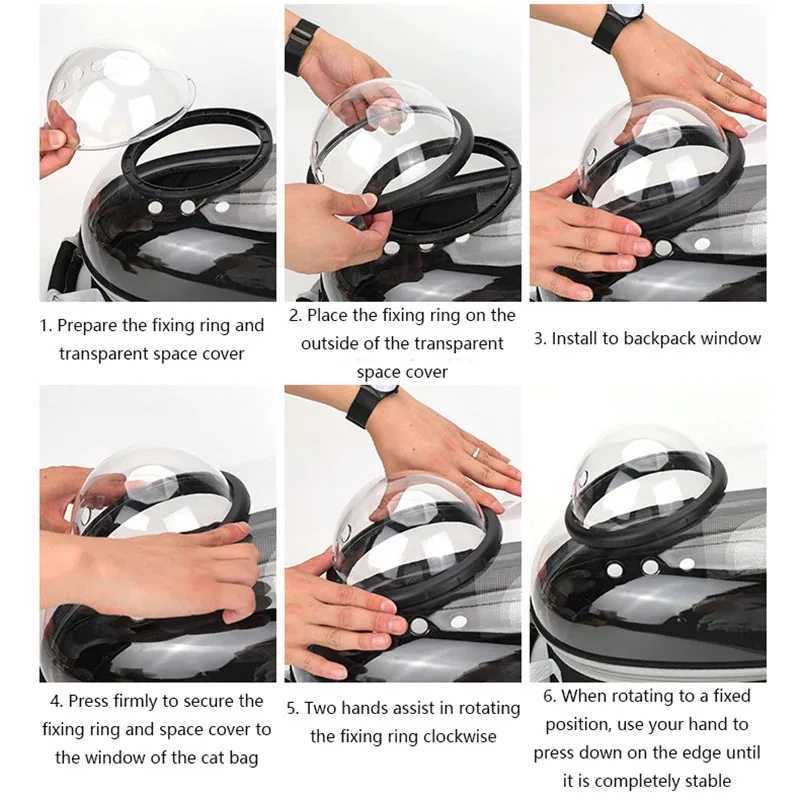 1. Prepare the fixing ring and transparent space cover

2. Place the fixing ring on the outside of the transparent space cover

3. Install to backpack window

4. Press firmly to secure the fixing ring and space cover to the window of the cat bag

5. Two hands assist in rotating the fixing ring clockwise

6. When rotating to a fixed position, use your hand to press down on the edge until it is completely stable