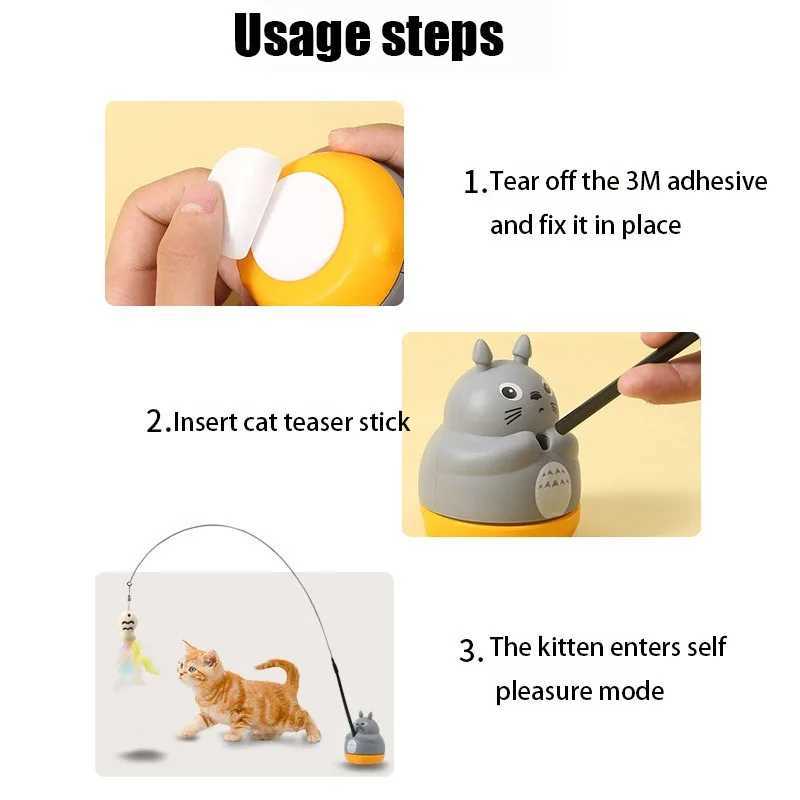 Usage steps

1.Tear off the 3M adhesive and fix it in place

2.Insert cat teaser stick

3. The kitten enters self pleasure mode