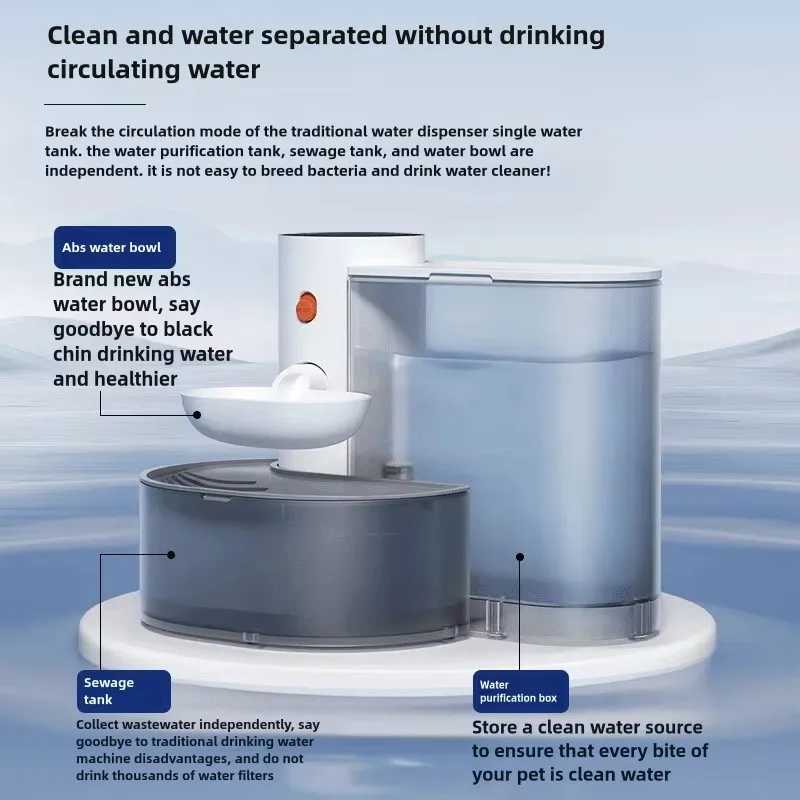 Clean and water separated without drinking circulating water

Break the circulation mode of the traditional water dispenser single water tank. the water purification tank, sewage tank, and water bowl are independent. it is not easy to breed bacteria and drink water cleaner!

Abs water bowl

Brand new abs water bowl, say goodbye to black chin drinking water and healthier

Sewage tank

Collect wastewater independently, say goodbye to traditional drinking water machine disadvantages, and do not drink thousands of water filters

Water purification box

Store a clean water source to ensure that every bite of your pet is clean water