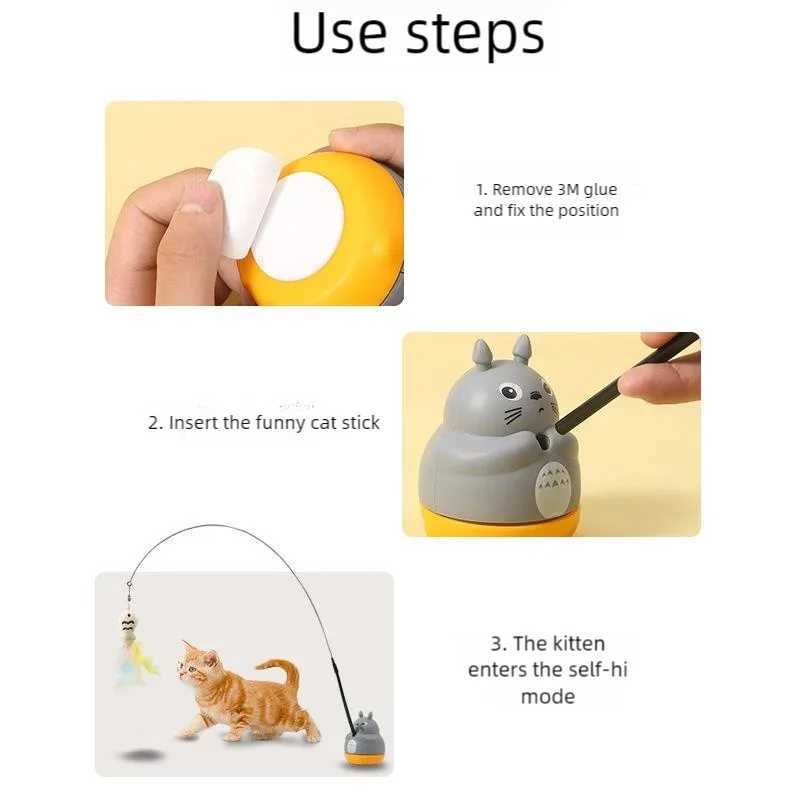 Use steps

1. Remove 3M glue and fix the position

2. Insert the funny cat stick

3. The kitten enters the self-hi mode