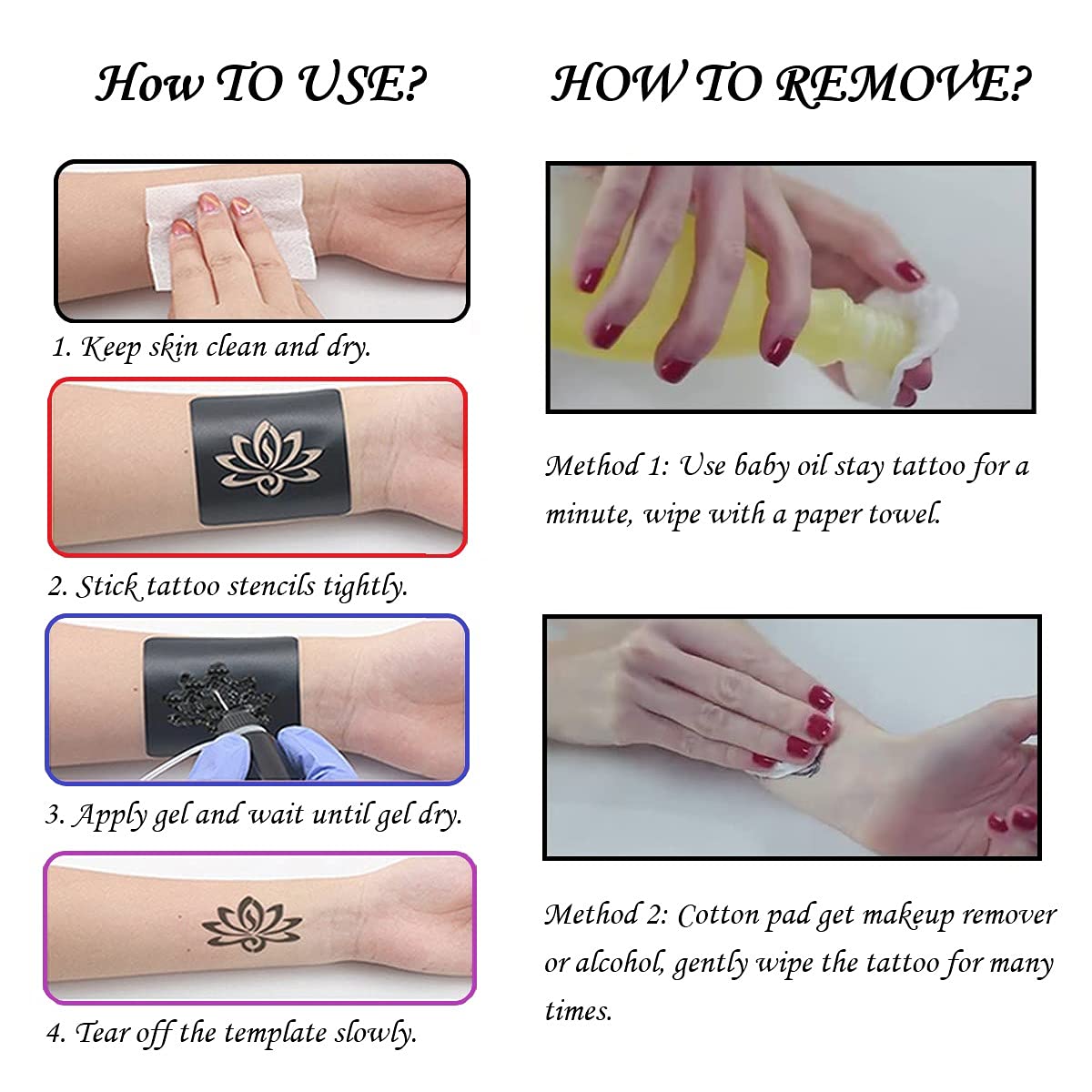 How TO USE?

1. Keep skin clean and dry.

2. Stick tattoo stencils tightly.

3. Apply gel and wait until gel dry.

4. Tear off the template slowly.

HOW TO REMOVE?

Method 1: Use baby oil stay tattoo for a minute, wipe with a paper towel.

Method 2: Cotton pad get makeup remover or alcohol, gently wipe the tattoo for many times.