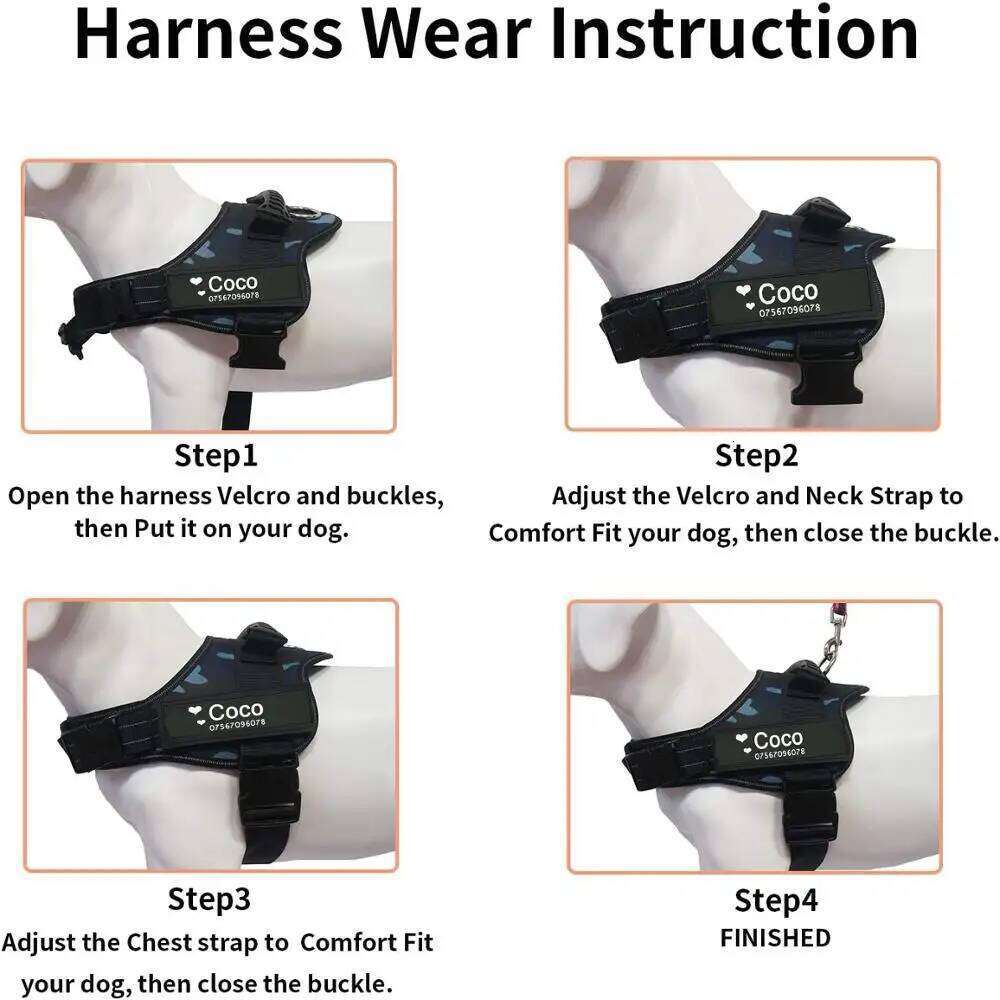 Harness Wear Instruction

Coco
07567096078

Step1
Open the harness Velcro and buckles, then Put it on your dog.

Coco
07567096078

Step2
Adjust the Velcro and Neck Strap to Comfort Fit your dog, then close the buckle.

Coco
07567096078

Step3
Adjust the Chest strap to Comfort Fit your dog, then close the buckle.

Coco
07567096078

Step4
FINISHED