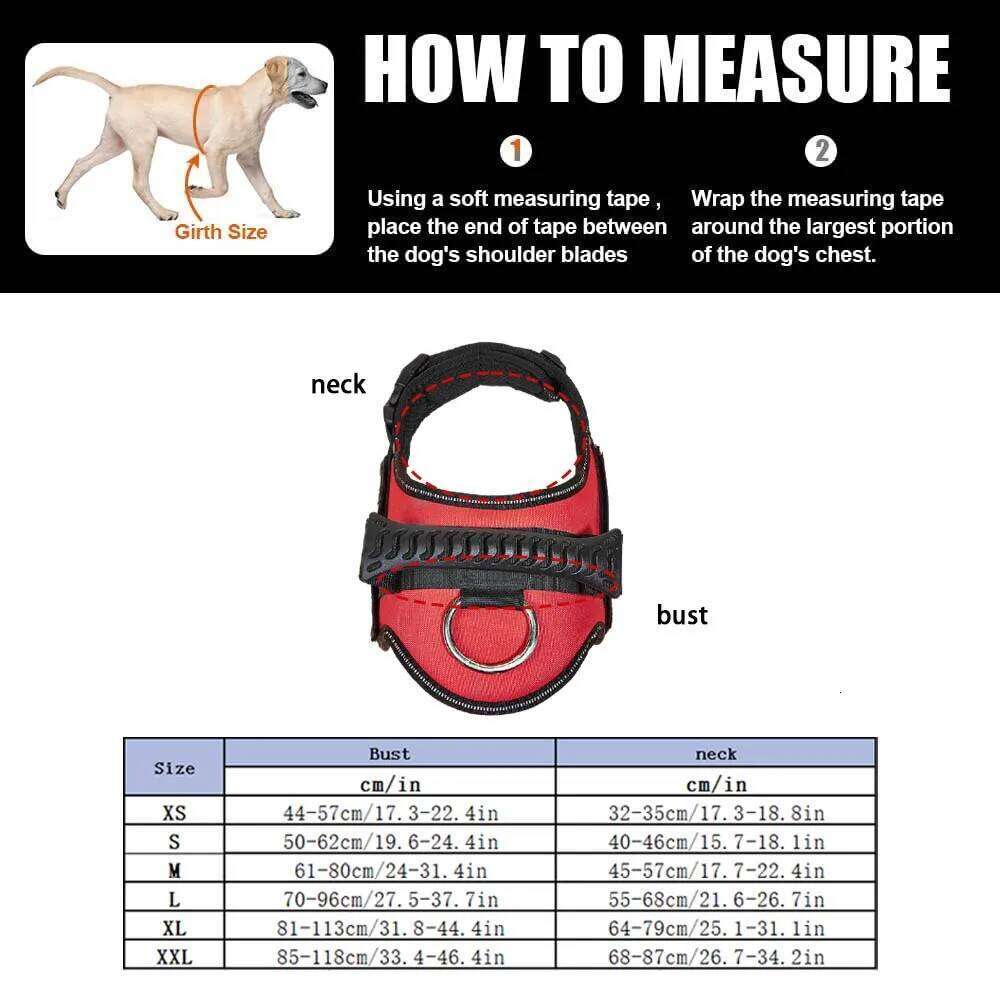 Girth Size

HOW TO MEASURE

1
Using a soft measuring tape , place the end of tape between the dog's shoulder blades

2
Wrap the measuring tape around the largest portion of the dog's chest.

neck

bust

| Size | Bust | neck |
|---|---|---|
| | cm/in | cm/in |
| XS | 44-57cm/17.3-22.4in | 32-35cm/17.3-18.8in |
| S | 50-62cm/19.6-24.4in | 40-46cm/15.7-18.1in |
| M | 61-80cm/24-31.4in | 45-57cm/17.7-22.4in |
| L | 70-96cm/27.5-37.7in | 55-68cm/21.6-26.7in |
| XL | 81-113cm/31.8-44.4in | 64-79cm/25.1-31.1in |
| XXL | 85-118cm/33.4-46.4in | 68-87cm/26.7-34.2in |