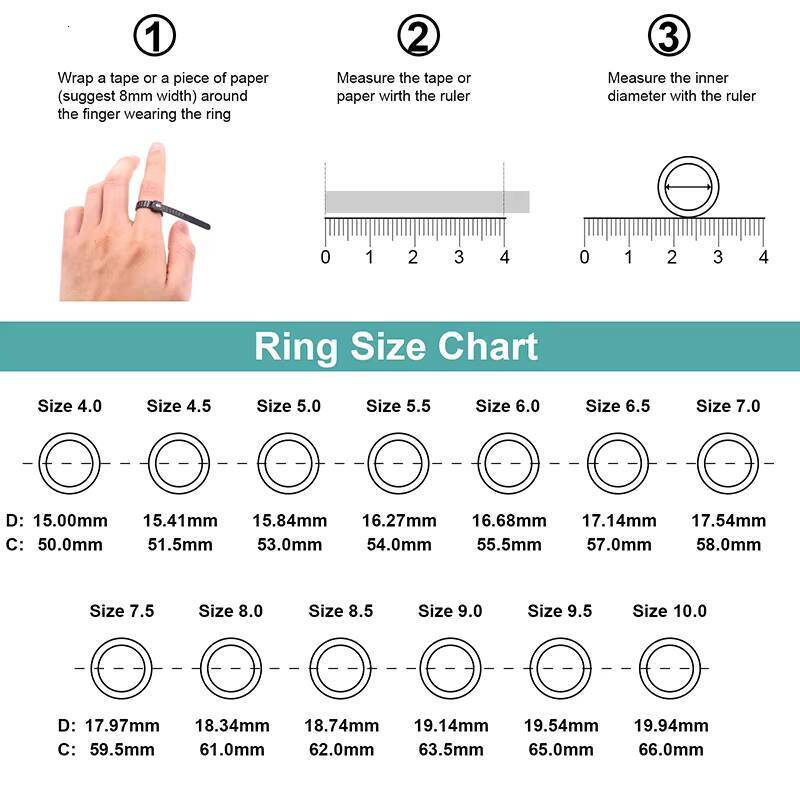 ①
Wrap a tape or a piece of paper (suggest 8mm width) around the finger wearing the ring

②
Measure the tape or paper with the ruler

0 1 2 3 4

③
Measure the inner diameter with the ruler

0 1 2 3 4

Ring Size Chart

| | Size 4.0 | Size 4.5 | Size 5.0 | Size 5.5 | Size 6.0 | Size 6.5 | Size 7.0 |
|---|---|---|---|---|---|---|---|
| D: | 15.00mm | 15.41mm | 15.84mm | 16.27mm | 16.68mm | 17.14mm | 17.54mm |
| C: | 50.0mm | 51.5mm | 53.0mm | 54.0mm | 55.5mm | 57.0mm | 58.0mm |

| | Size 7.5 | Size 8.0 | Size 8.5 | Size 9.0 | Size 9.5 | Size 10.0 |
|---|---|---|---|---|---|---|
| D: | 17.97mm | 18.34mm | 18.74mm | 19.14mm | 19.54mm | 19.94mm |
| C: | 59.5mm | 61.0mm | 62.0mm | 63.5mm | 65.0mm | 66.0mm |