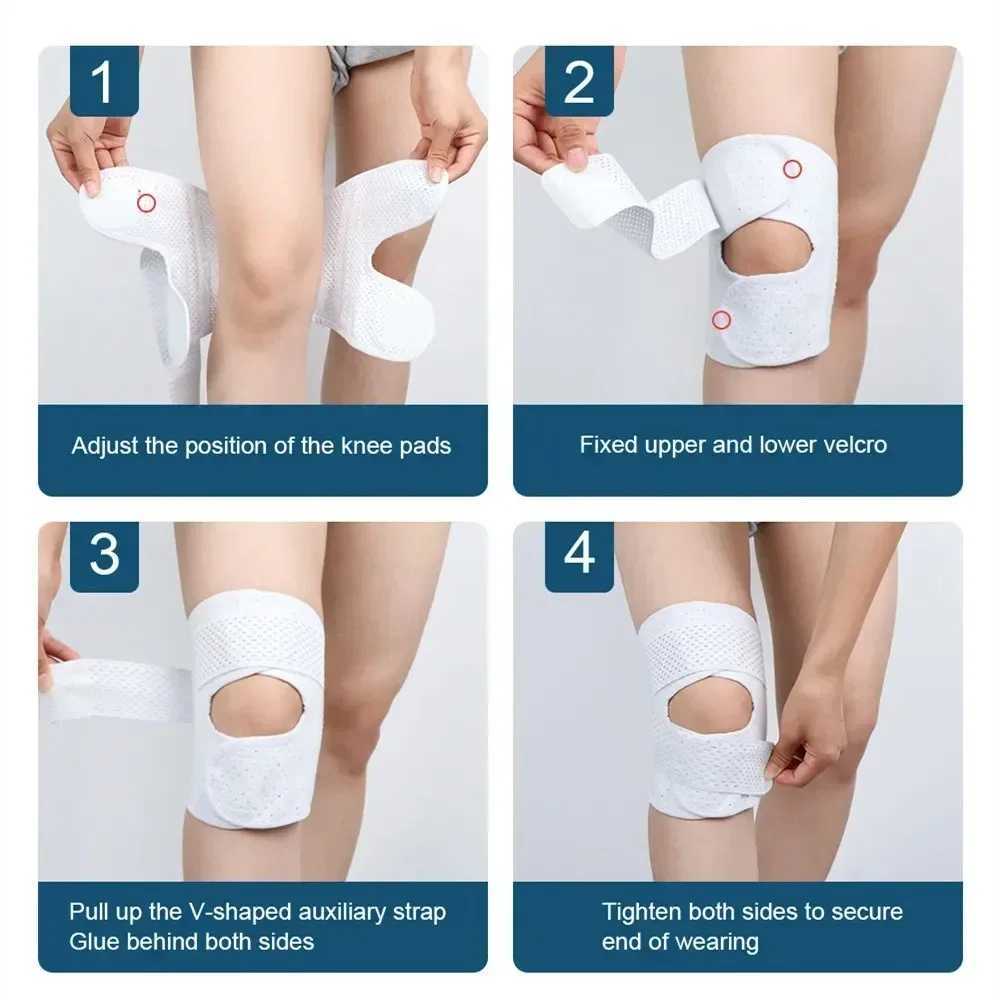 1

Adjust the position of the knee pads

2

Fixed upper and lower velcro

3

Pull up the V-shaped auxiliary strap
Glue behind both sides

4

Tighten both sides to secure
end of wearing