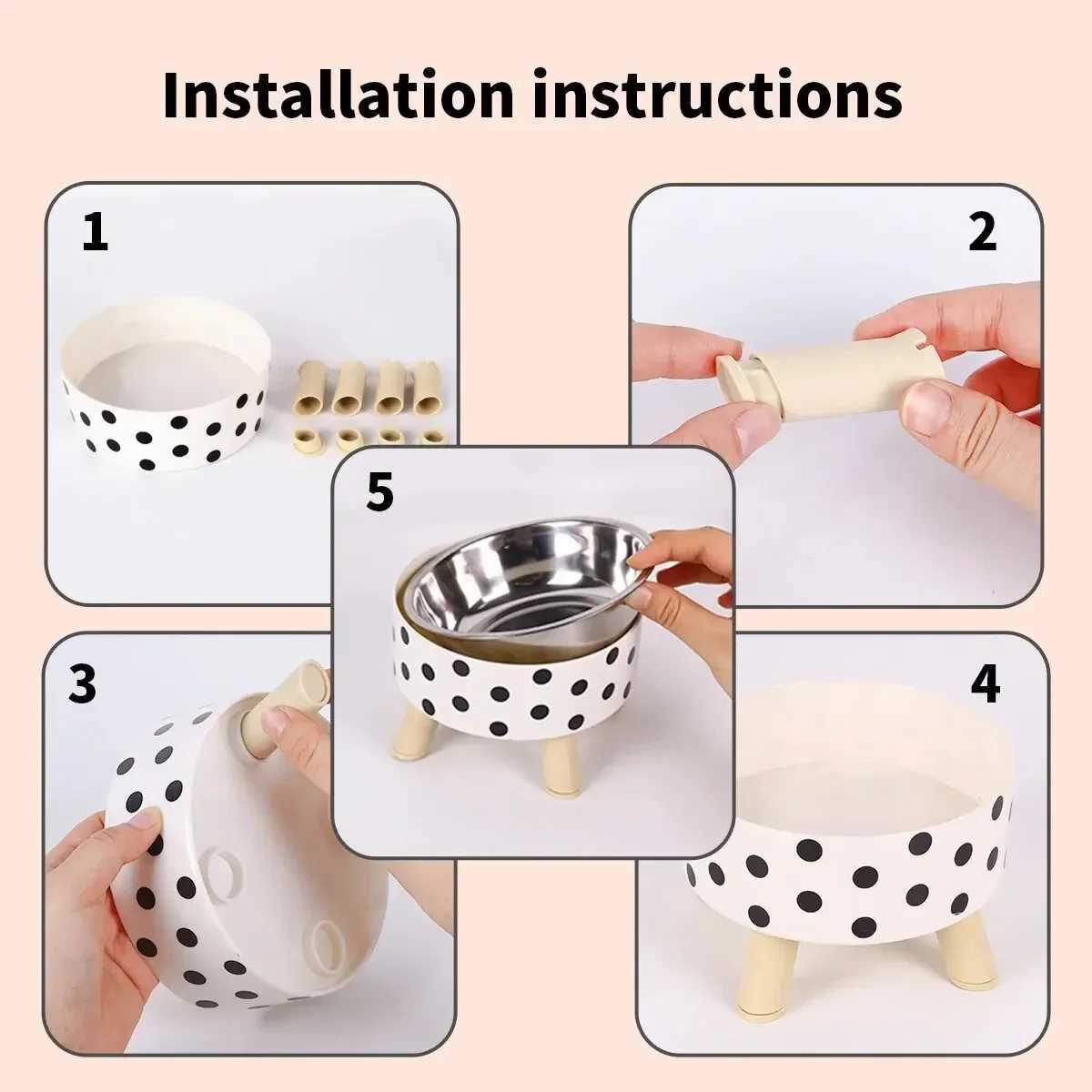 Installation instructions

1

2

5

3

4