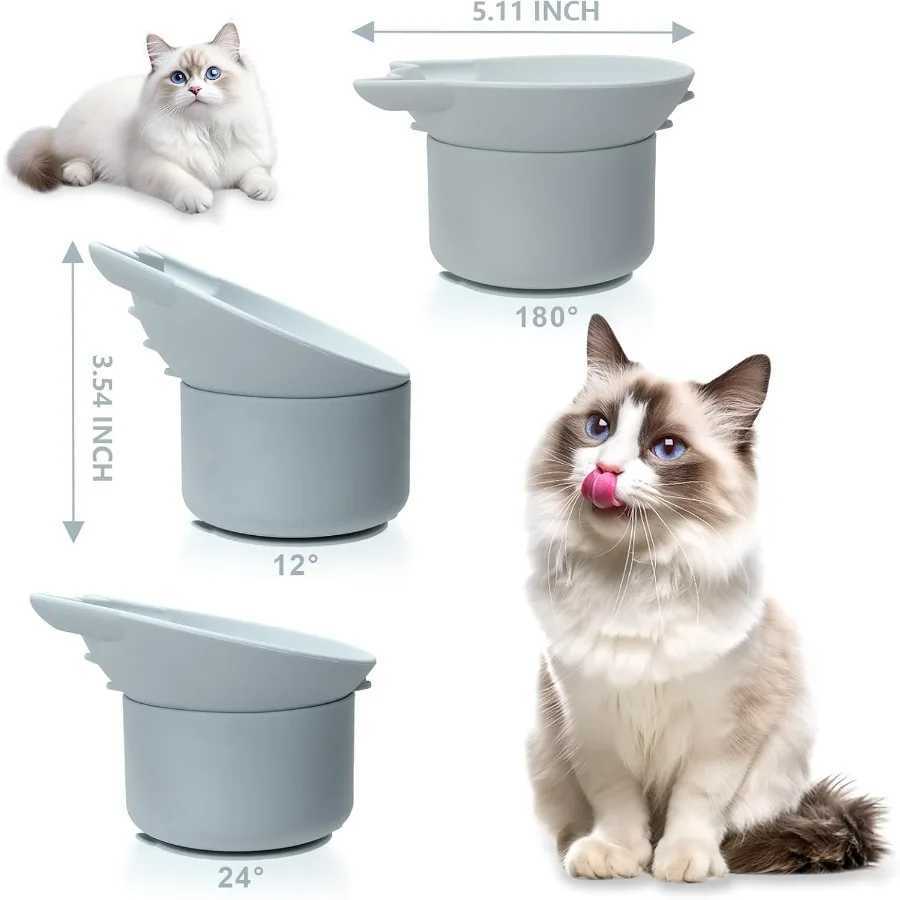 5.11 INCH

180°

3.54 INCH

12°

24°