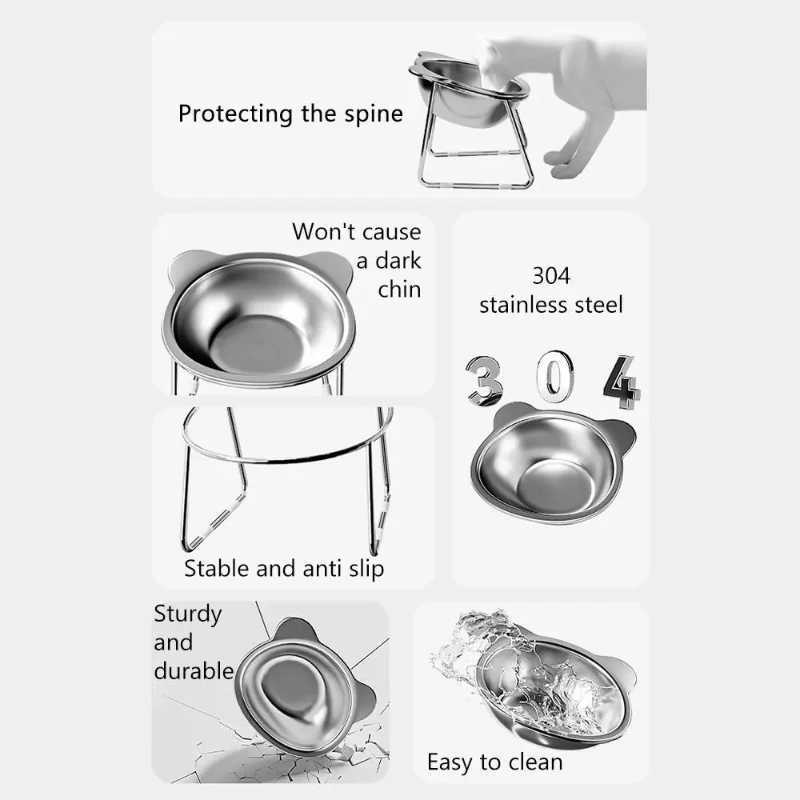 Protecting the spine

Won't cause a dark chin

304 stainless steel

304

Stable and anti slip

Sturdy and durable

Easy to clean