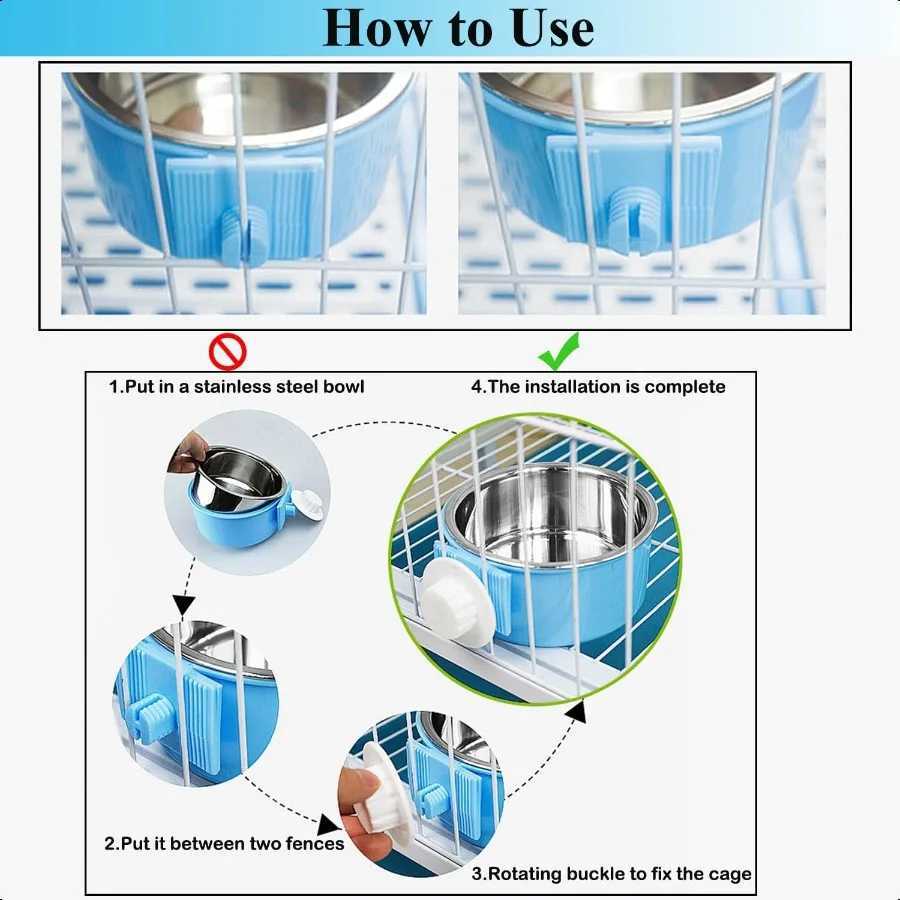 How to Use

1.Put in a stainless steel bowl

4.The installation is complete

2.Put it between two fences

3.Rotating buckle to fix the cage