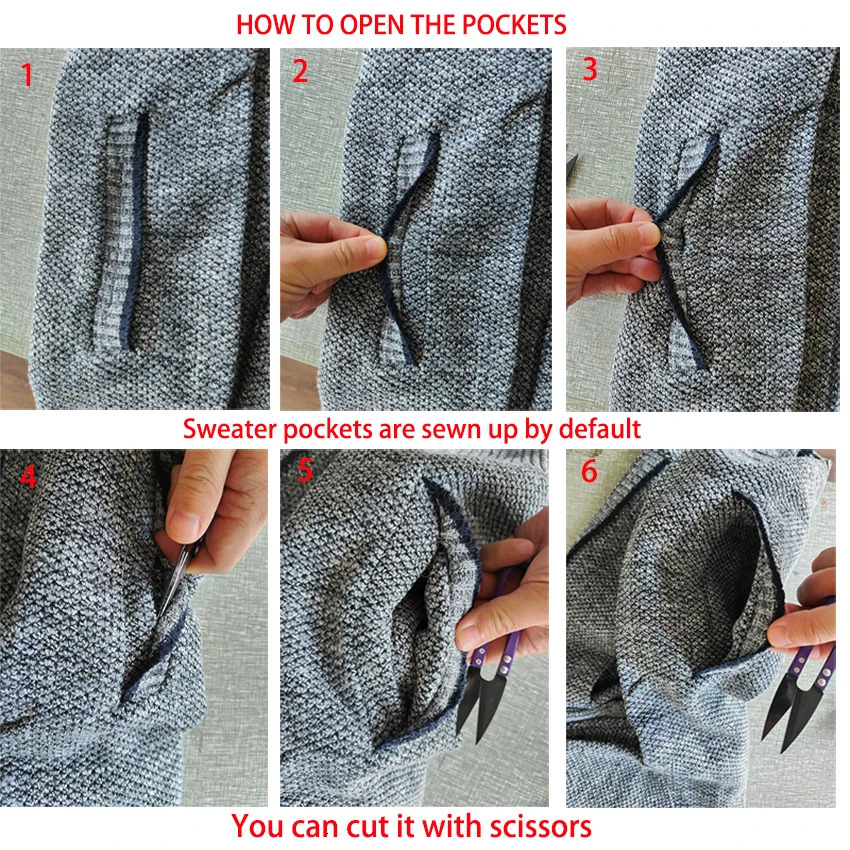 HOW TO OPEN THE POCKETS

1

2

3

Sweater pockets are sewn up by default

4

5

6

You can cut it with scissors