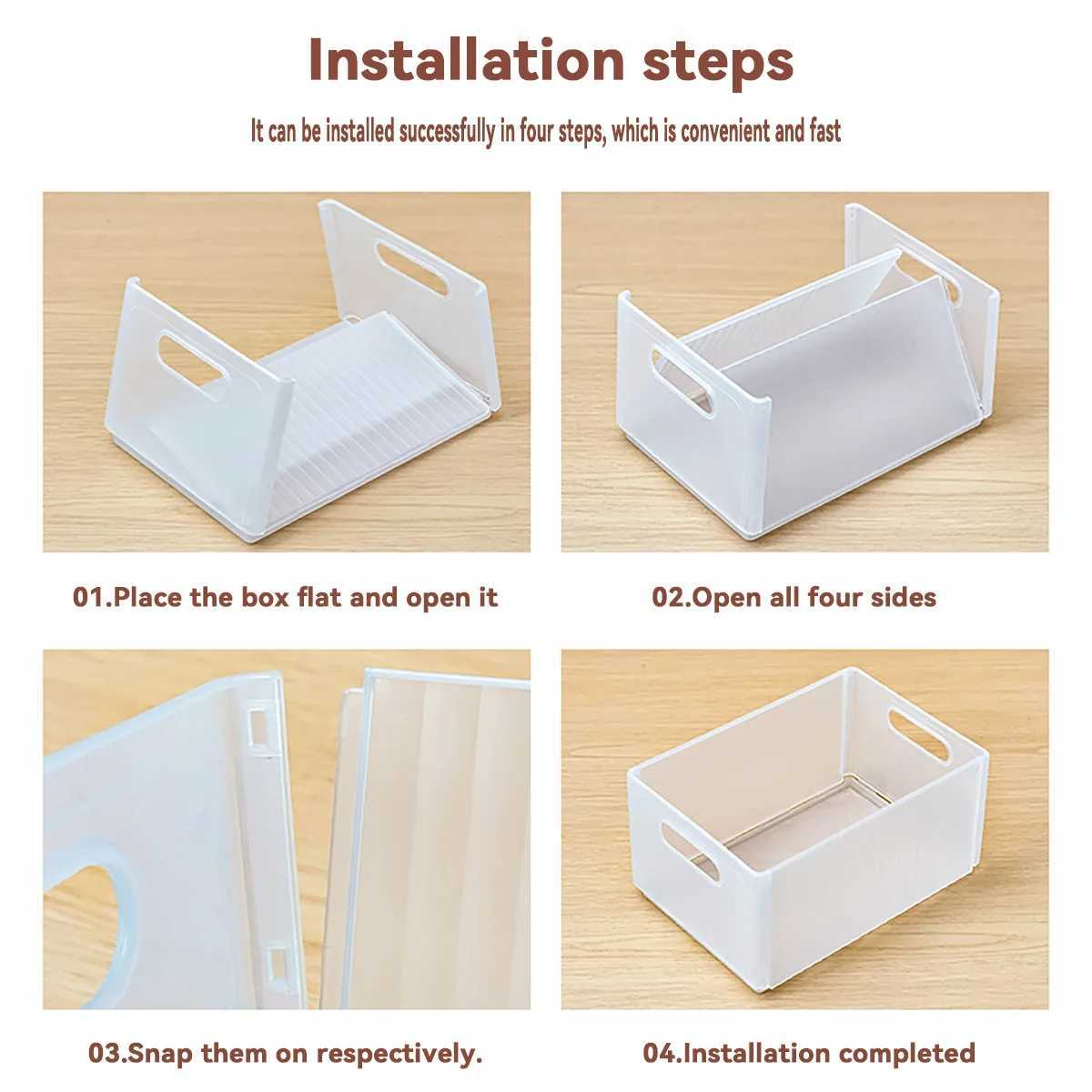 Installation steps

It can be installed successfully in four steps, which is convenient and fast

01.Place the box flat and open it

02.Open all four sides

03.Snap them on respectively.

04.Installation completed