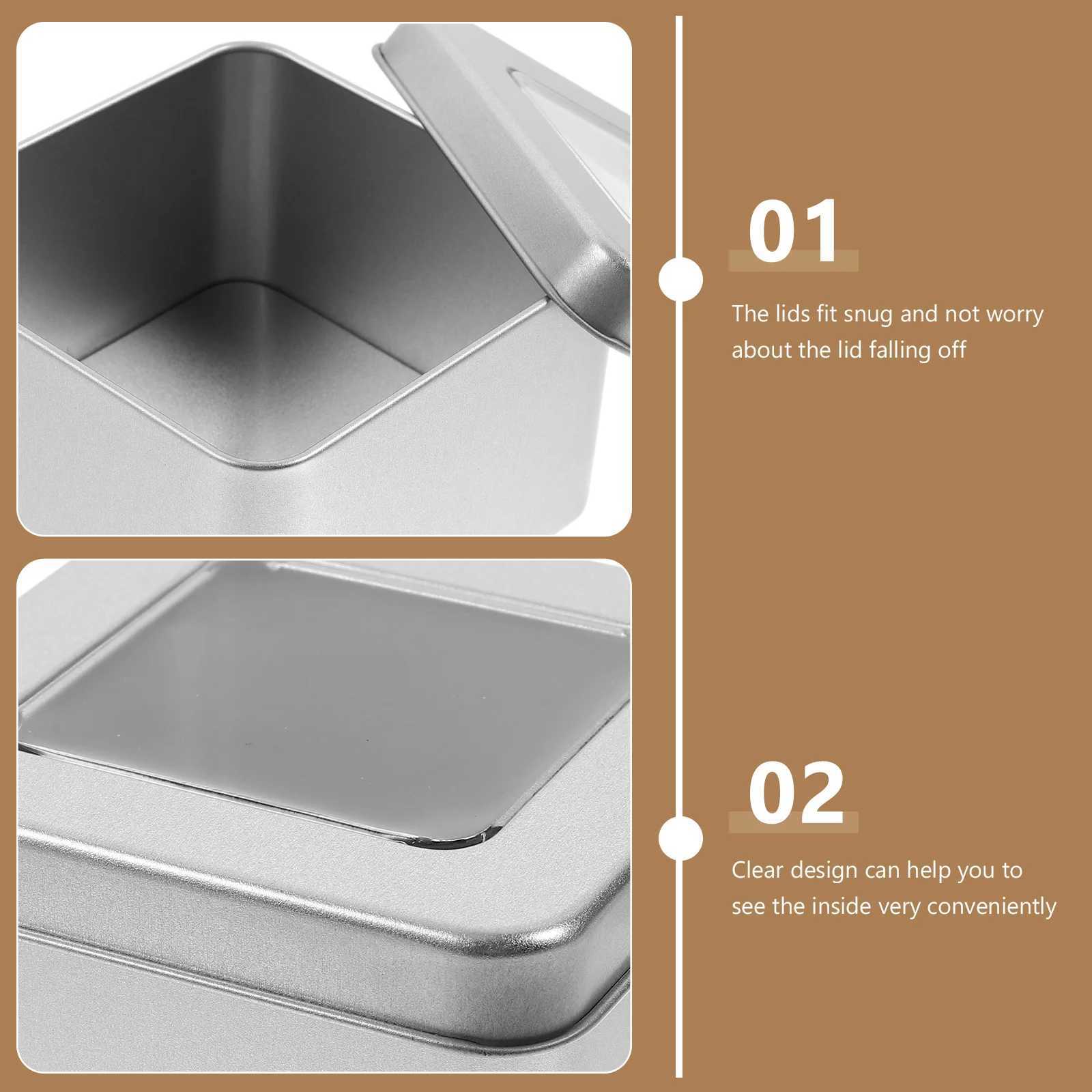 01

The lids fit snug and not worry about the lid falling off

02

Clear design can help you to see the inside very conveniently