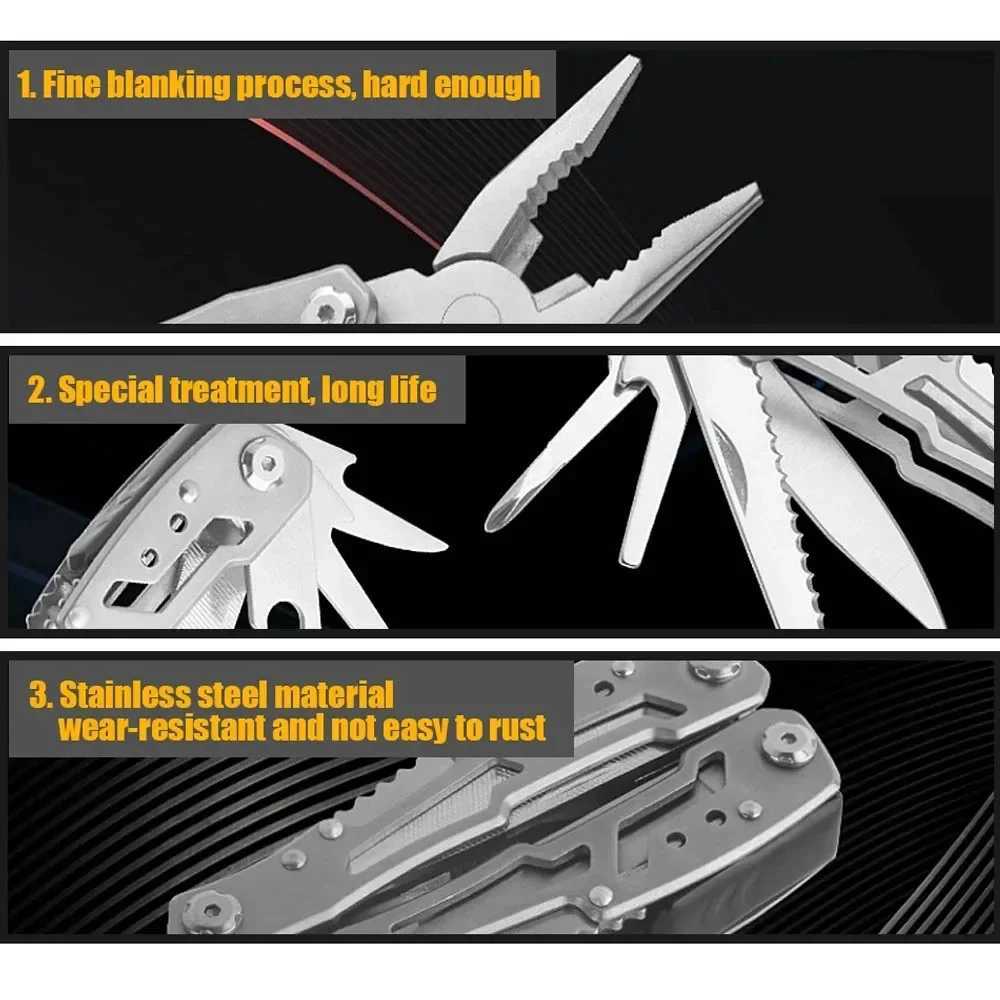 1. Fine blanking process, hard enough

2. Special treatment, long life

3. Stainless steel material
wear-resistant and not easy to rust