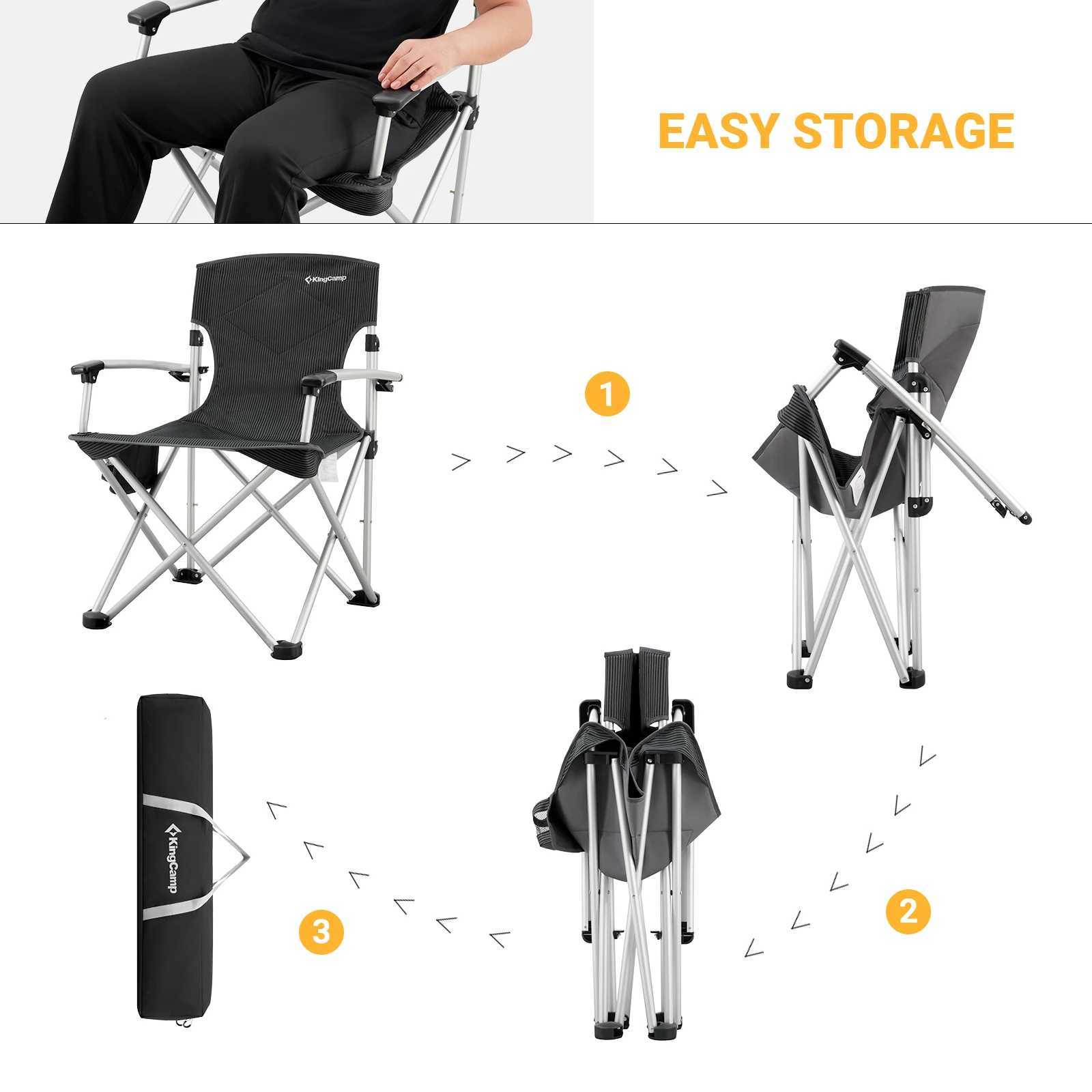 EASY STORAGE

KingCamp

1

2

KingCamp

3