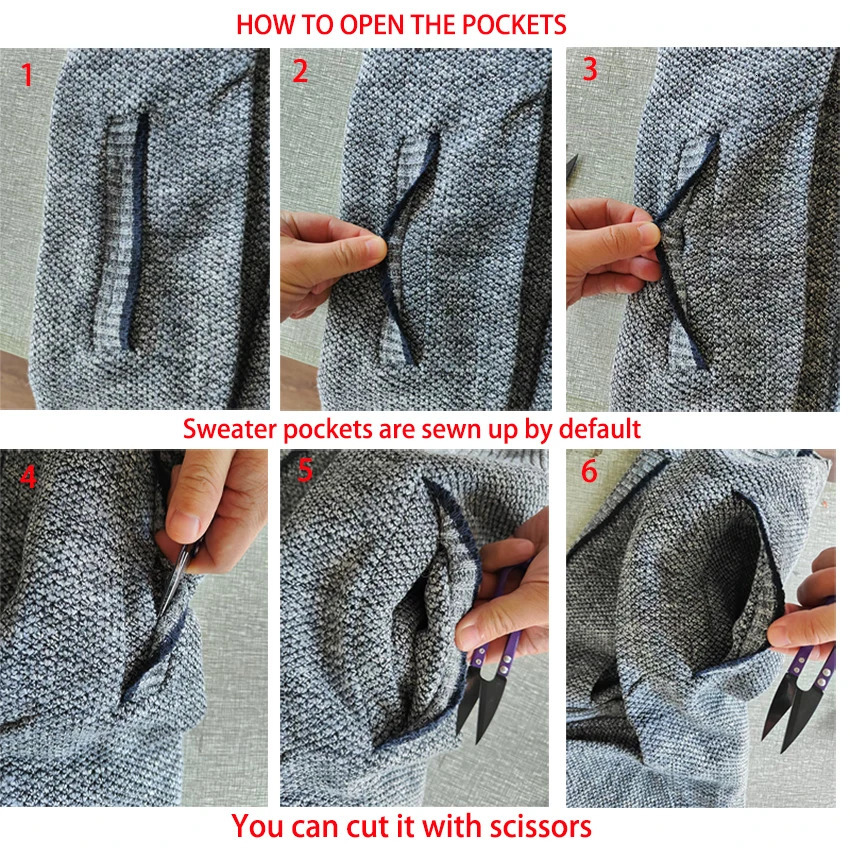 HOW TO OPEN THE POCKETS

1

2

3

Sweater pockets are sewn up by default

4

5

6

You can cut it with scissors